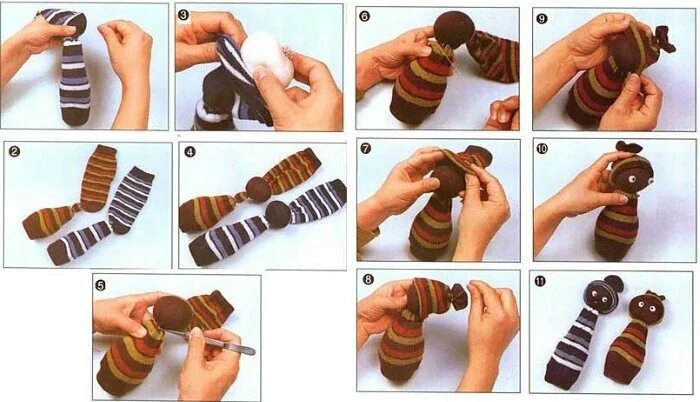 3

6

9

2

4

7

10

5

8

11