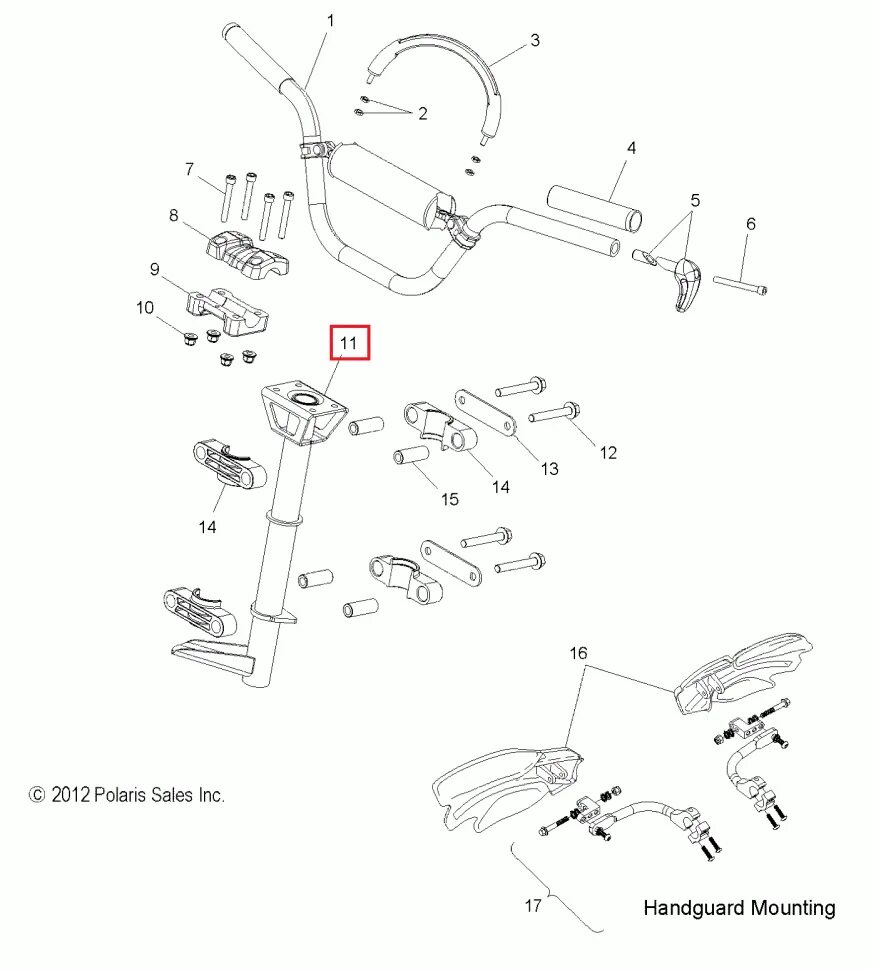 1
3
2
4
7
5
6
8
9
10
11
12
13
14
15
14
16
© 2012 Polaris Sales Inc.
17
Handguard Mounting