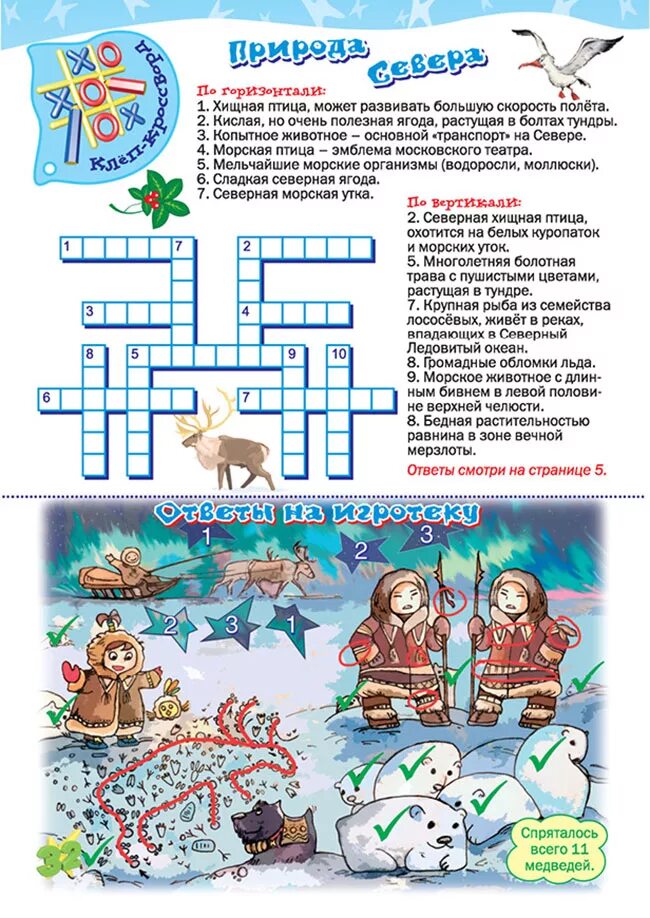 Клёп-кроссворд

Природа Севера

По горизонтали:
1. Хищная птица, может развивать большую скорость полёта.
2. Кислая, но очень полезная ягода, растущая в болтах тундры.
3. Копытное животное – основной «транспорт» на Севере.
4. Морская птица – эмблема московского театра.
5. Мельчайшие морские организмы (водоросли, моллюски).
6. Сладкая северная ягода.
7. Северная морская утка.

По вертикали:
2. Северная хищная птица, охотится на белых куропаток и морских уток.
5. Многолетняя болотная трава с пушистыми цветами, растущая в тундре.
7. Крупная рыба из семейства лососёвых, живёт в реках, впадающих в Северный Ледовитый океан.
8. Громадные обломки льда.
9. Морское животное с длинным бивнем в левой половине верхней челюсти.
8. Бедная растительностью равнина в зоне вечной мерзлоты.

Ответы смотри на странице 5.

1 7 2 3 4 8 5 9 10 6 7

Ответы на Игротеку

1 2 3 2 3 1

Спряталось всего 11 медведей.

32