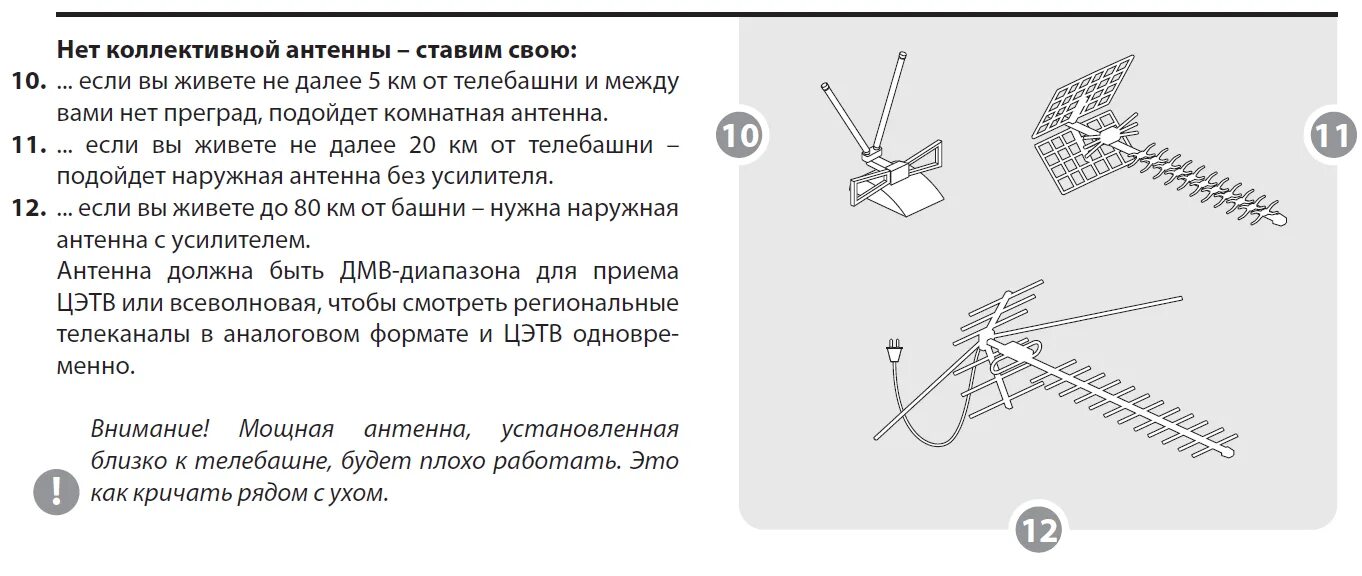 **Нет коллективной антенны – ставим свою:**

**10.** ... если вы живете не далее 5 км от телебашни и между вами нет преград, подойдет комнатная антенна.

**11.** ... если вы живете не далее 20 км от телебашни – подойдет наружная антенна без усилителя.

**12.** ... если вы живете до 80 км от башни – нужна наружная антенна с усилителем.

Антенна должна быть ДМВ-диапазона для приема ЦЭТВ или всеволновая, чтобы смотреть региональные телеканалы в аналоговом формате и ЦЭТВ одновременно.

!

*Внимание! Мощная антенна, установленная близко к телебашне, будет плохо работать. Это как кричать рядом с ухом.*

10

11

12