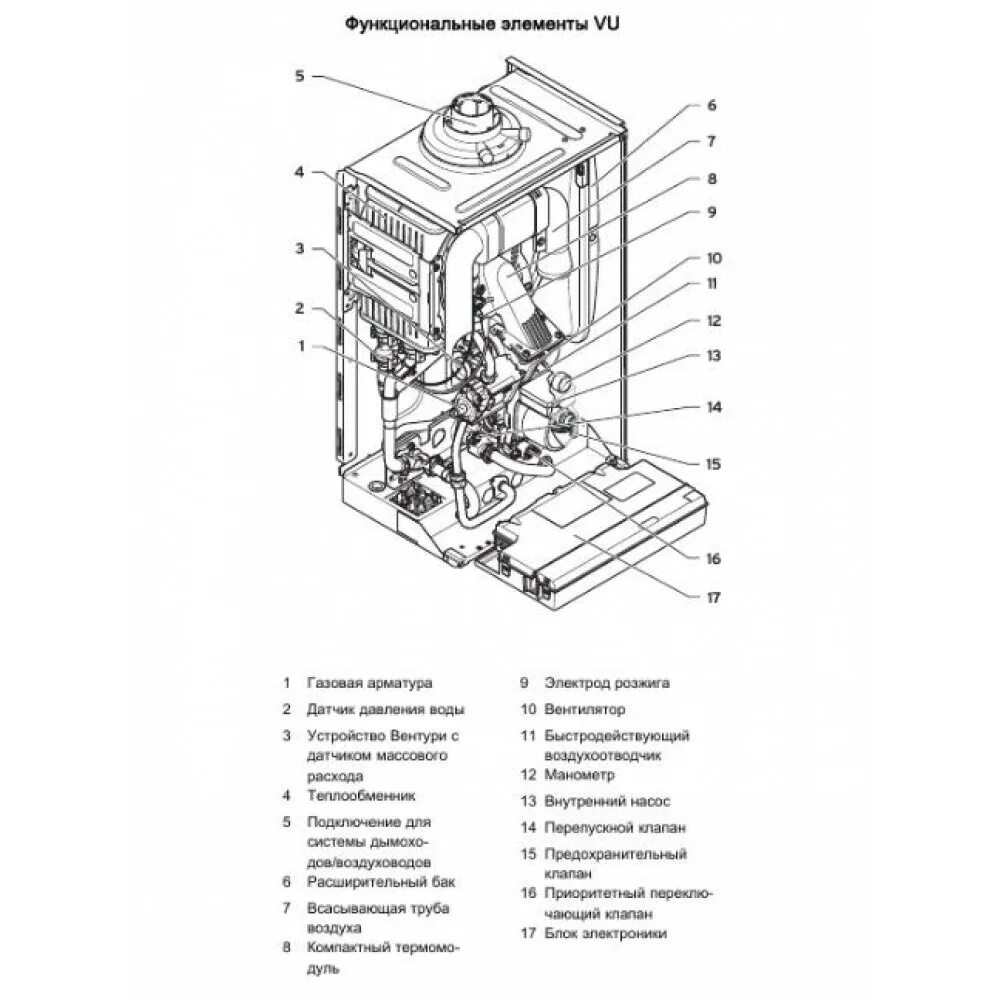 Функциональные элементы VU

5
4
3
2
1
6
7
8
9
10
11
12
13
14
15
16
17

1 Газовая арматура
2 Датчик давления воды
3 Устройство Вентури с датчиком массового расхода
4 Теплообменник
5 Подключение для системы дымоходов/воздуховодов
6 Расширительный бак
7 Всасывающая труба воздуха
8 Компактный термомодуль

9 Электрод розжига
10 Вентилятор
11 Быстродействующий воздухоотводчик
12 Манометр
13 Внутренний насос
14 Перепускной клапан
15 Предохранительный клапан
16 Приоритетный переключающий клапан
17 Блок электроники