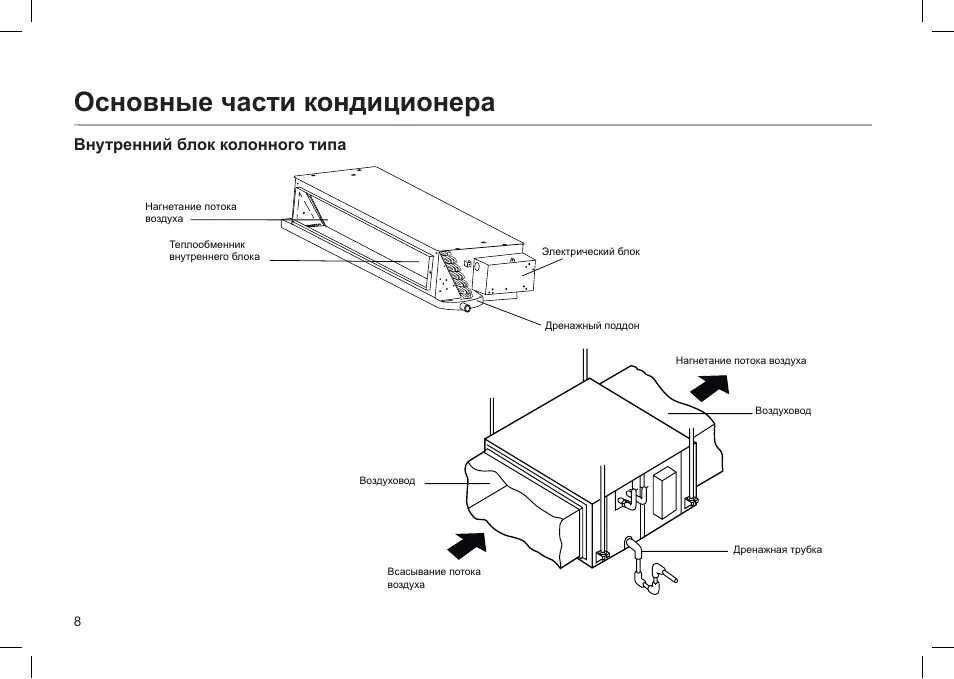 Основные части кондиционера

Внутренний блок колонного типа

Нагнетание потока воздуха

Теплообменник внутреннего блока

Электрический блок

Дренажный поддон

Нагнетание потока воздуха

Воздуховод

Воздуховод

Дренажная трубка

Всасывание потока воздуха

8