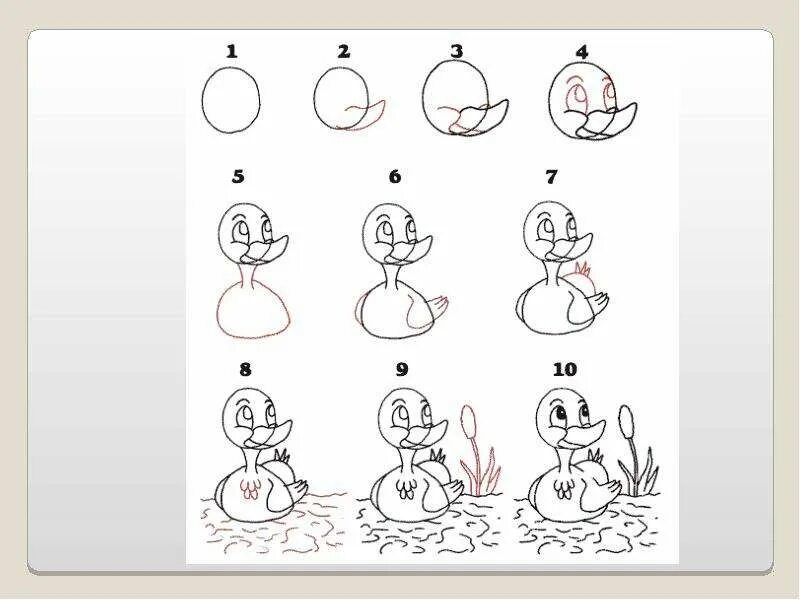 1 2 3 4

5 6 7

8 9 10