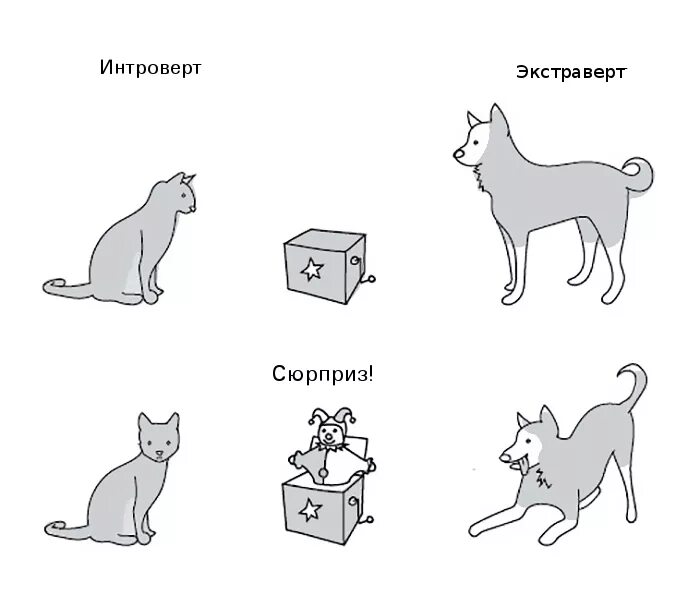 Интроверт

Экстраверт

Сюрприз!