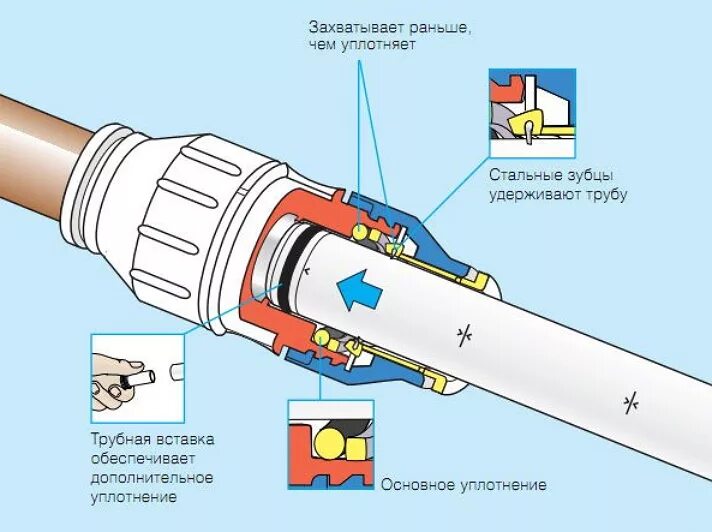 Захватывает раньше, чем уплотняет

Стальные зубцы удерживают трубу

Трубная вставка обеспечивает дополнительное уплотнение

Основное уплотнение