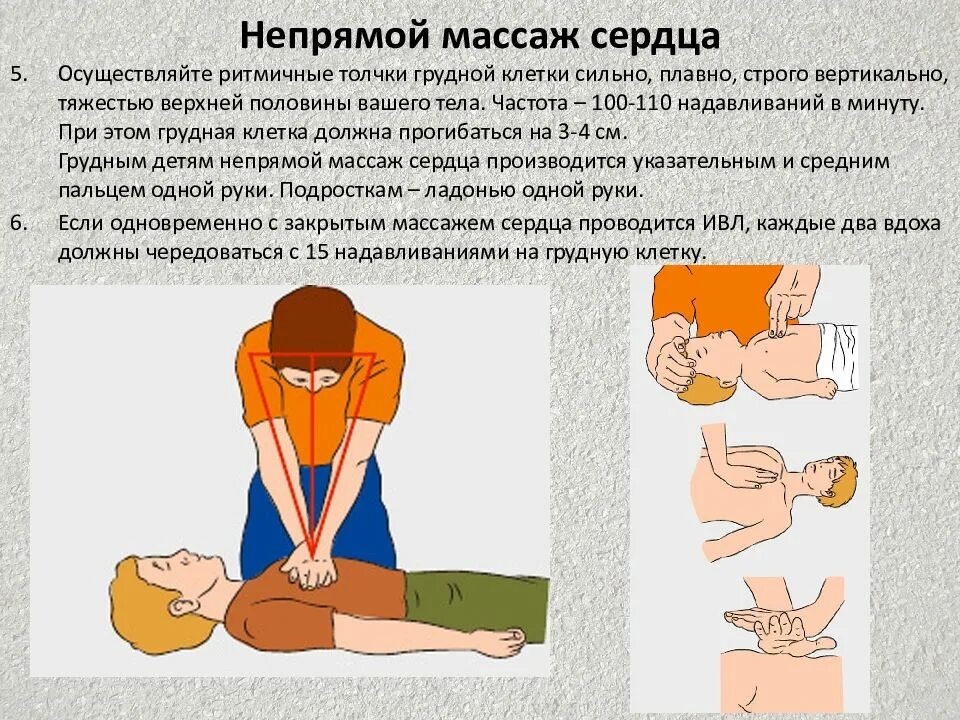 Непрямой массаж сердца

5. Осуществляйте ритмичные толчки грудной клетки сильно, плавно, строго вертикально, тяжестью верхней половины вашего тела. Частота – 100-110 надавливаний в минуту. При этом грудная клетка должна прогибаться на 3-4 см.
Грудным детям непрямой массаж сердца производится указательным и средним пальцем одной руки. Подросткам – ладонью одной руки.

6. Если одновременно с закрытым массажем сердца проводится ИВЛ, каждые два вдоха должны чередоваться с 15 надавливаниями на грудную клетку.