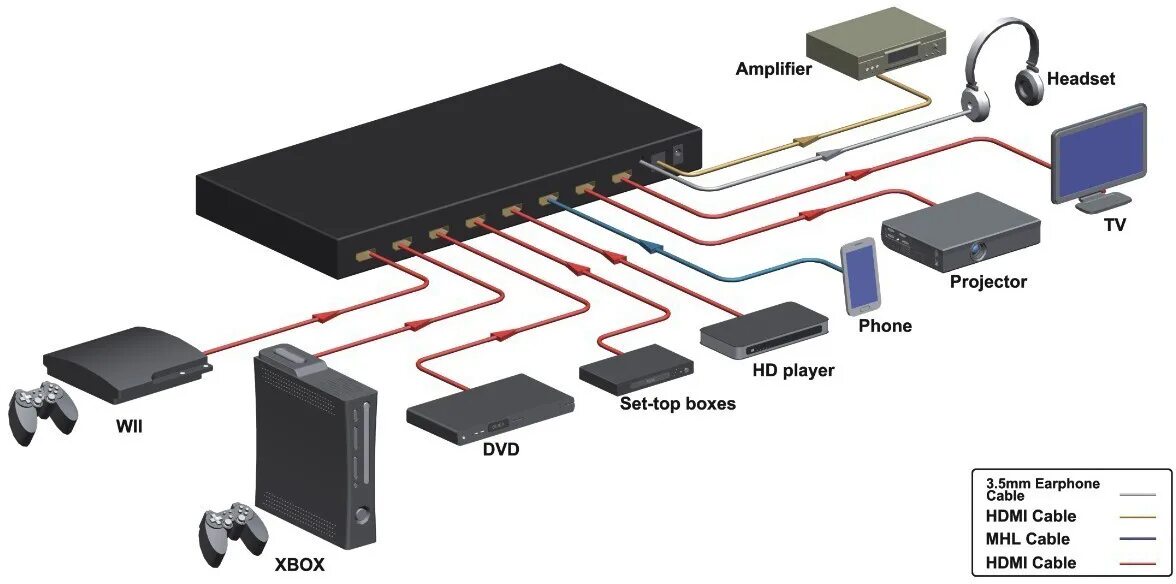 Amplifier

Headset

TV

Projector

Phone

HD player

Set-top boxes

DVD

WII

XBOX

3.5mm Earphone Cable
HDMI Cable
MHL Cable
HDMI Cable