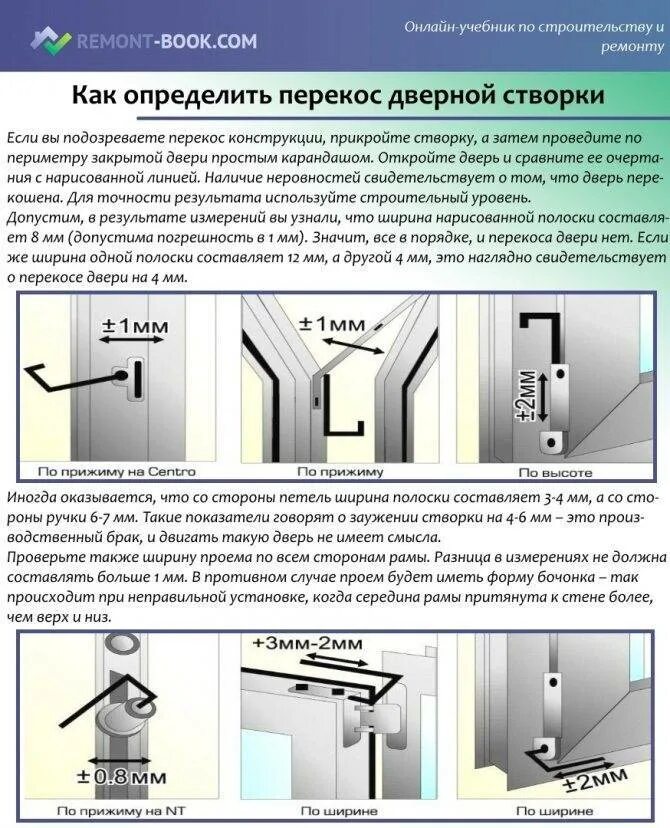 REMONT-BOOK.COM

Онлайн-учебник по строительству и ремонту

Как определить перекос дверной створки

Если вы подозреваете перекос конструкции, прикройте створку, а затем проведите по периметру закрытой двери простым карандашом. Откройте дверь и сравните ее очертания с нарисованной линией. Наличие неровностей свидетельствует о том, что дверь перекошена. Для точности результата используйте строительный уровень.
Допустим, в результате измерений вы узнали, что ширина нарисованной полоски составляет 8 мм (допустима погрешность в 1 мм). Значит, все в порядке, и перекоса двери нет. Если же ширина одной полоски составляет 12 мм, а другой 4 мм, это наглядно свидетельствует о перекосе двери на 4 мм.

±1мм
По прижиму на Centro

±1мм
По прижиму

±2мм
По высоте

Иногда оказывается, что со стороны петель ширина полоски составляет 3-4 мм, а со стороны ручки 6-7 мм. Такие показатели говорят о заужении створки на 4-6 мм – это производственный брак, и двигать такую дверь не имеет смысла.
Проверьте также ширину проема по всем сторонам рамы. Разница в измерениях не должна составлять больше 1 мм. В противном случае проем будет иметь форму бочонка – так происходит при неправильной установке, когда середина рамы притянута к стене более, чем верх и низ.

±0.8 мм
По прижиму на NT

+3мм-2мм
По ширине

±2мм
По ширине