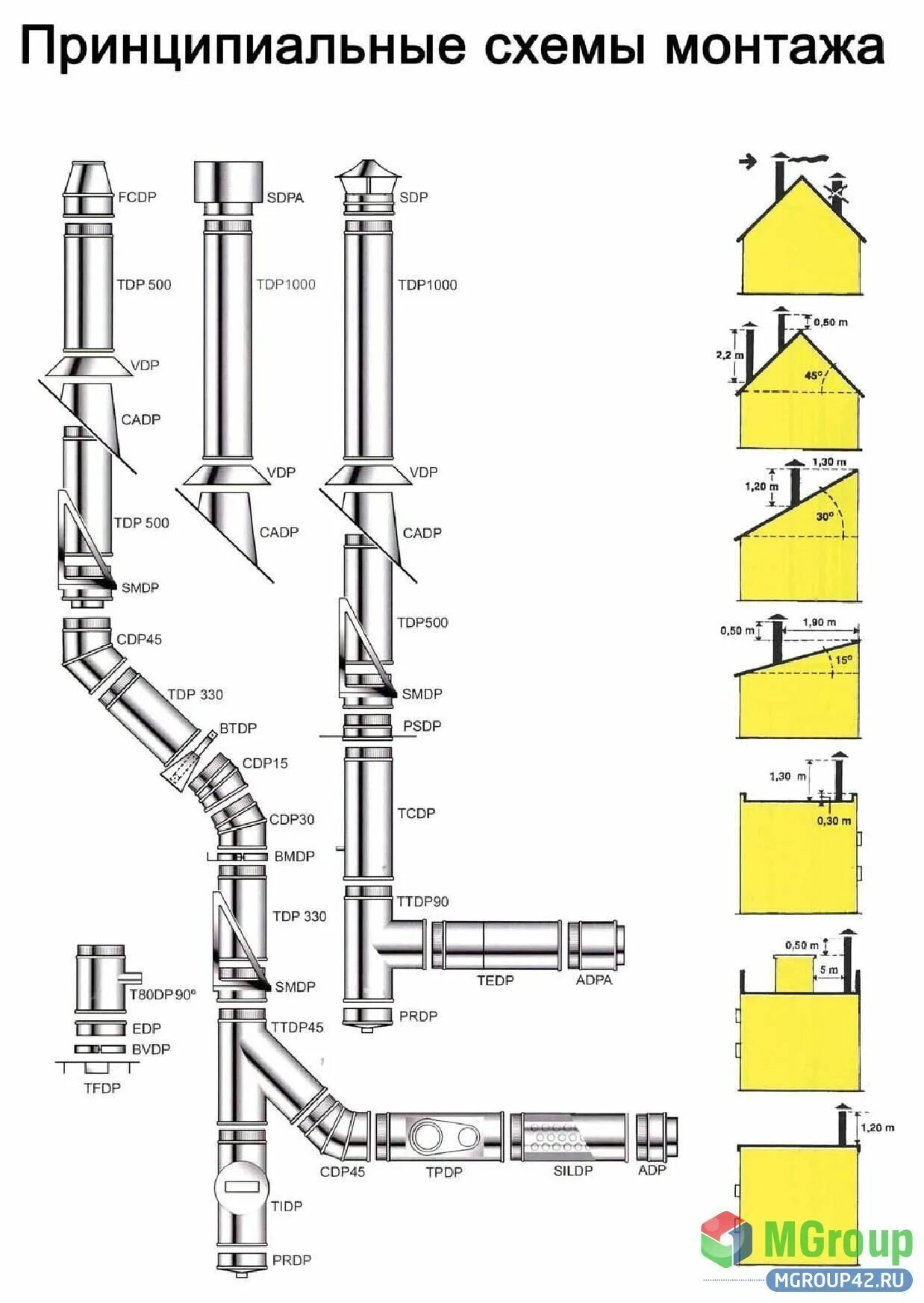 Принципиальные схемы монтажа

FCDP
TDP 500
VDP
CADP
TDP 500
SMDP
CDP45
TDP 330
BTDP
CDP15
CDP30
BMDP
TDP 330
SMDP
TTDP45
CDP45
TPDP
SILDP
ADP
TIDP
PRDP

T80DP 90°
EDP
BVDP
TFDP

SDPA
TDP1000
VDP
CADP

SDP
TDP1000
VDP
CADP
TDP500
SMDP
PSDP
TCDP
TTDP90
TEDP
ADPA
PRDP

0,50 m
2,2 m
45°
1,30 m
1,20 m
30°
0,50 m
1,90 m
15°
1,30 m
0,30 m
0,50 m
5 m
1,20 m

MGroup
MGROUP42.RU