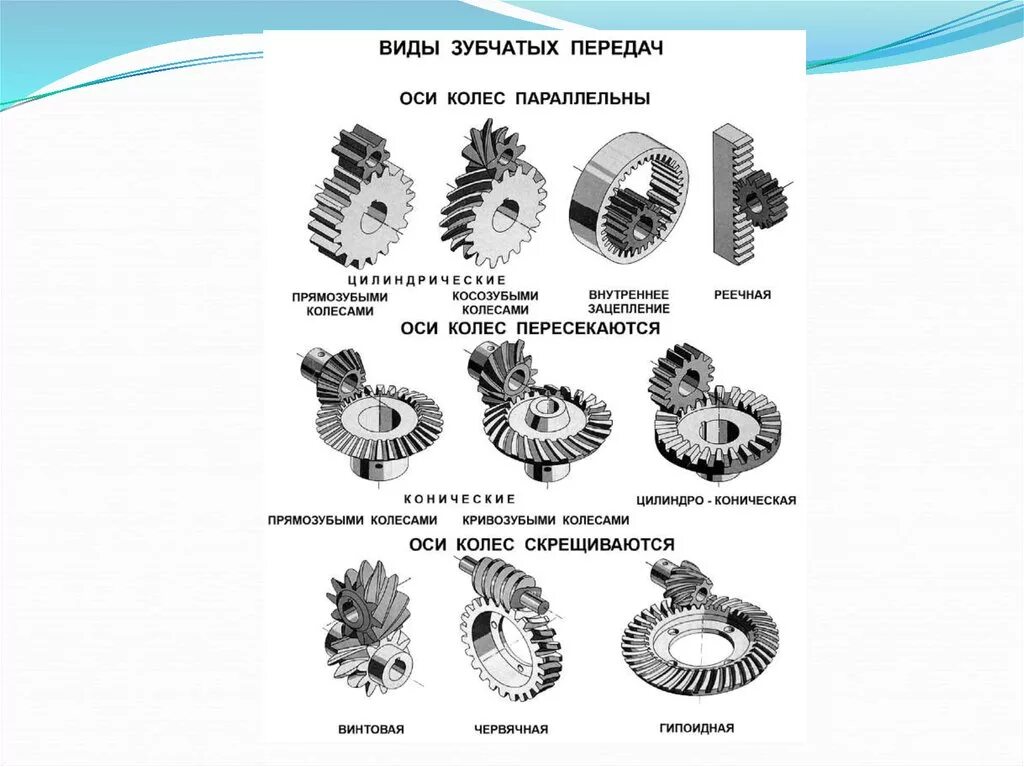 ВИДЫ ЗУБЧАТЫХ ПЕРЕДАЧ

ОСИ КОЛЕС ПАРАЛЛЕЛЬНЫ

ЦИЛИНДРИЧЕСКИЕ

ПРЯМОЗУБЫМИ КОЛЕСАМИ

КОСОЗУБЫМИ КОЛЕСАМИ

ВНУТРЕННЕЕ ЗАЦЕПЛЕНИЕ

РЕЕЧНАЯ

ОСИ КОЛЕС ПЕРЕСЕКАЮТСЯ

КОНИЧЕСКИЕ

ПРЯМОЗУБЫМИ КОЛЕСАМИ

КРИВОЗУБЫМИ КОЛЕСАМИ

ЦИЛИНДРО - КОНИЧЕСКАЯ

ОСИ КОЛЕС СКРЕЩИВАЮТСЯ

ВИНТОВАЯ

ЧЕРВЯЧНАЯ

ГИПОИДНАЯ