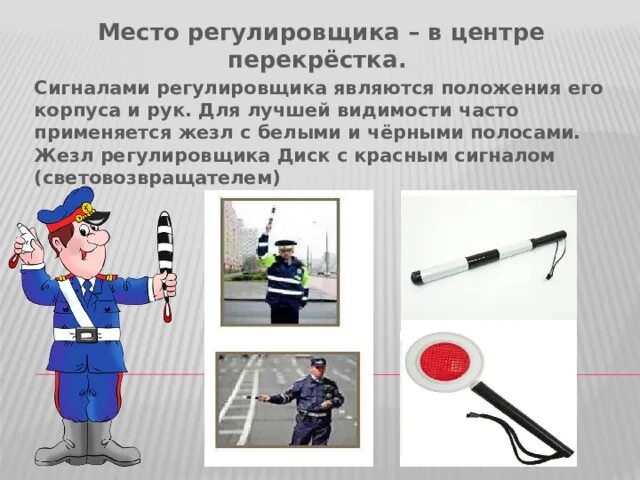 Место регулировщика – в центре перекрёстка.

Сигналами регулировщика являются положения его корпуса и рук. Для лучшей видимости часто применяется жезл с белыми и чёрными полосами. Жезл регулировщика Диск с красным сигналом (световозвращателем)