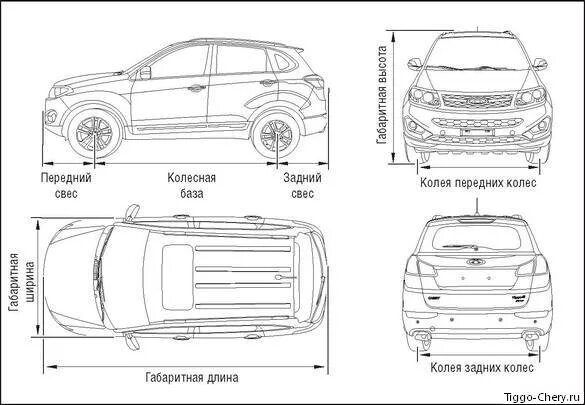 Передний свес

Колесная база

Задний свес

Габаритная высота

Колея передних колес

Габаритная ширина

Габаритная длина

Колея задних колес

Tiggo-Chery.ru