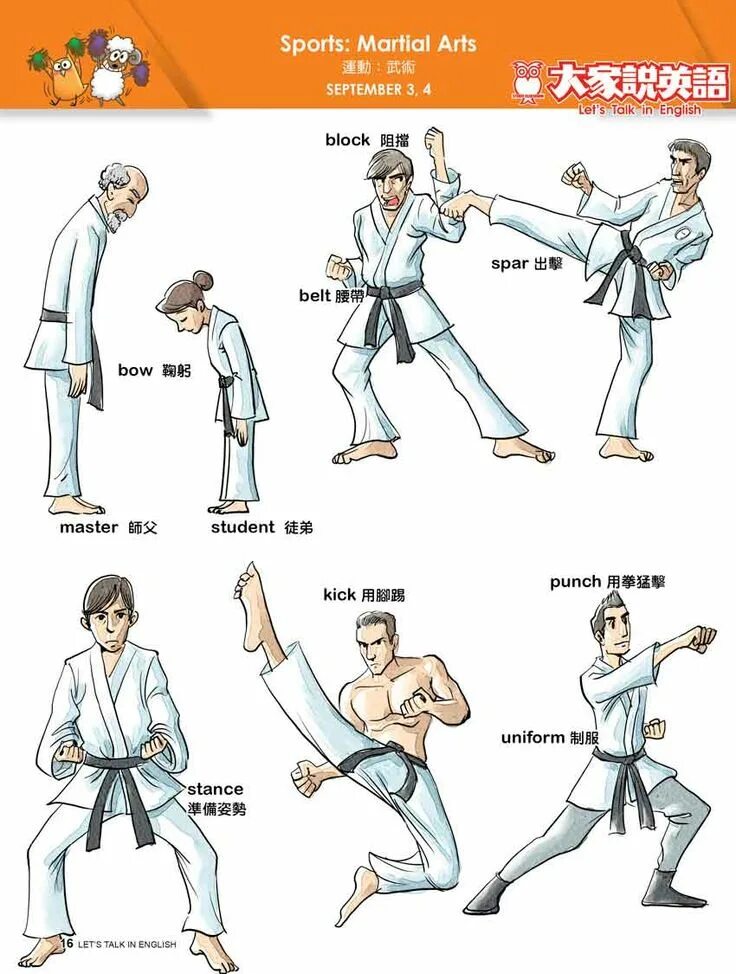 Sports: Martial Arts
運動：武術
SEPTEMBER 3, 4

大家說英語
Let's Talk in English

block 阻擋

spar 出擊

belt 腰帶

bow 鞠躬

master 師父

student 徒弟

kick 用腳踢

punch 用拳猛擊

uniform 制服

stance 準備姿勢

16 LET'S TALK IN ENGLISH