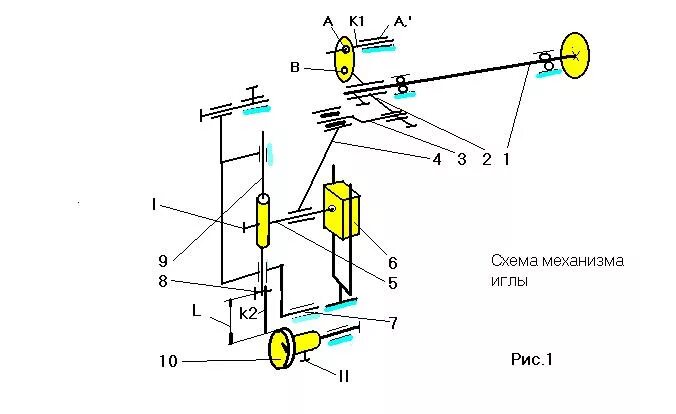 A K1 A,'

B

4 3 2 1

I

9

6

5

8

L

k2

7

10

II

Схема механизма иглы

Рис.1