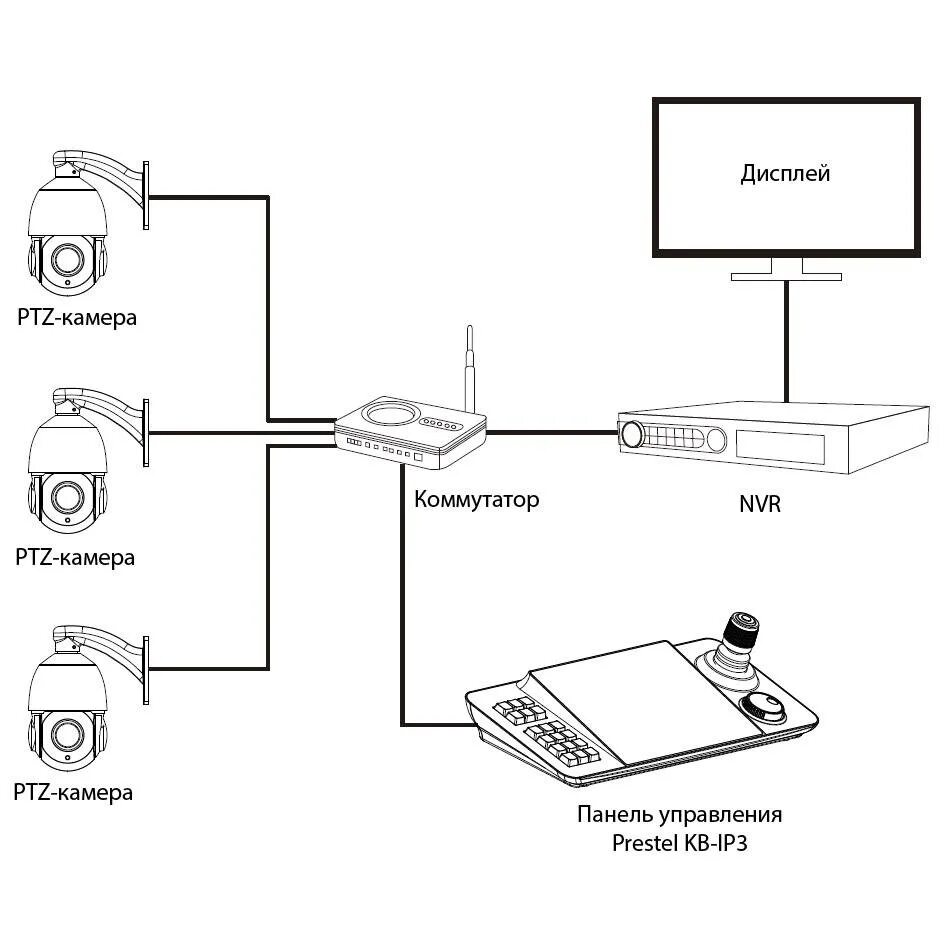 Дисплей

PTZ-камера

PTZ-камера

PTZ-камера

Коммутатор

NVR

Панель управления
Prestel KB-IP3