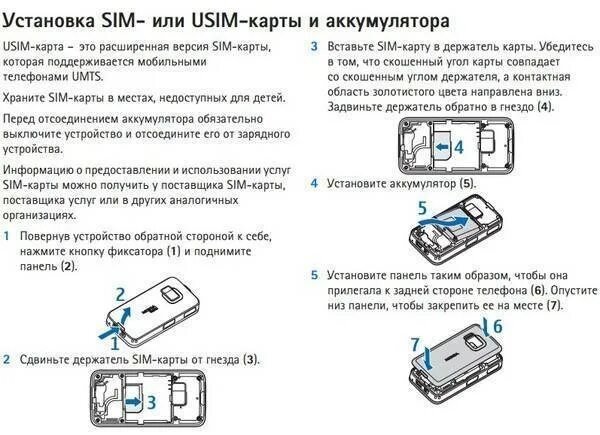 Установка SIM- или USIM-карты и аккумулятора

USIM-карта – это расширенная версия SIM-карты, которая поддерживается мобильными телефонами UMTS.

Храните SIM-карты в местах, недоступных для детей.

Перед отсоединением аккумулятора обязательно выключите устройство и отсоедините его от зарядного устройства.

Информацию о предоставлении и использовании услуг SIM-карты можно получить у поставщика SIM-карты, поставщика услуг или в других аналогичных организациях.

1 Повернув устройство обратной стороной к себе, нажмите кнопку фиксатора (1) и поднимите панель (2).

2

1

2 Сдвиньте держатель SIM-карты от гнезда (3).

3

3 Вставьте SIM-карту в держатель карты. Убедитесь в том, что скошенный угол карты совпадает со скошенным углом держателя, а контактная область золотистого цвета направлена вниз. Задвиньте держатель обратно в гнездо (4).

4

4 Установите аккумулятор (5).

5

5 Установите панель таким образом, чтобы она прилегала к задней стороне телефона (6). Опустите низ панели, чтобы закрепить ее на месте (7).

6

7