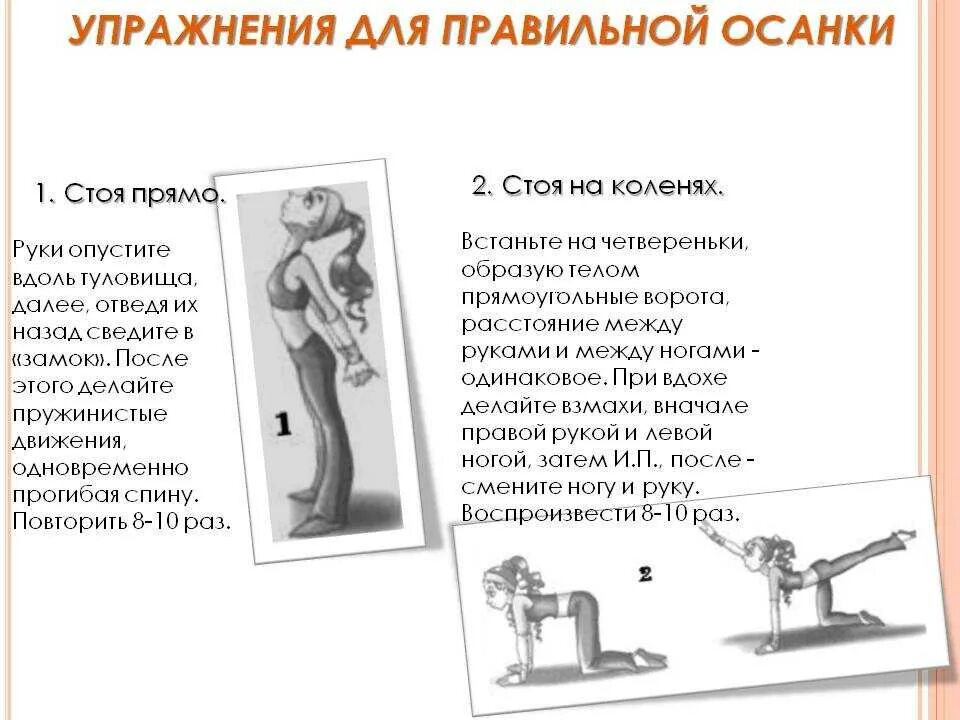 УПРАЖНЕНИЯ ДЛЯ ПРАВИЛЬНОЙ ОСАНКИ

1. Стоя прямо.

Руки опустите вдоль туловища, далее, отведя их назад сведите в «замок». После этого делайте пружинистые движения, одновременно прогибая спину. Повторить 8-10 раз.

1

2. Стоя на коленях.

Встаньте на четвереньки, образую телом прямоугольные ворота, расстояние между руками и между ногами - одинаковое. При вдохе делайте взмахи, вначале правой рукой и левой ногой, затем И.П., после - смените ногу и руку. Воспроизвести 8-10 раз.

2