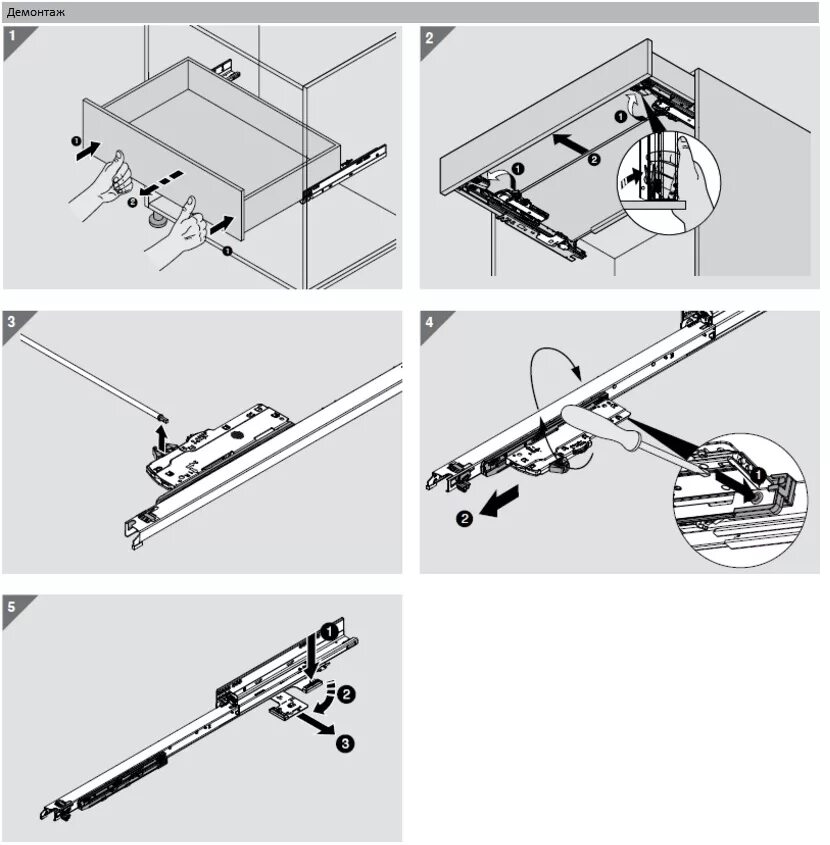 Демонтаж

1

1
2
1

2

1
2
1

3

4

1
2

5

1
2
3