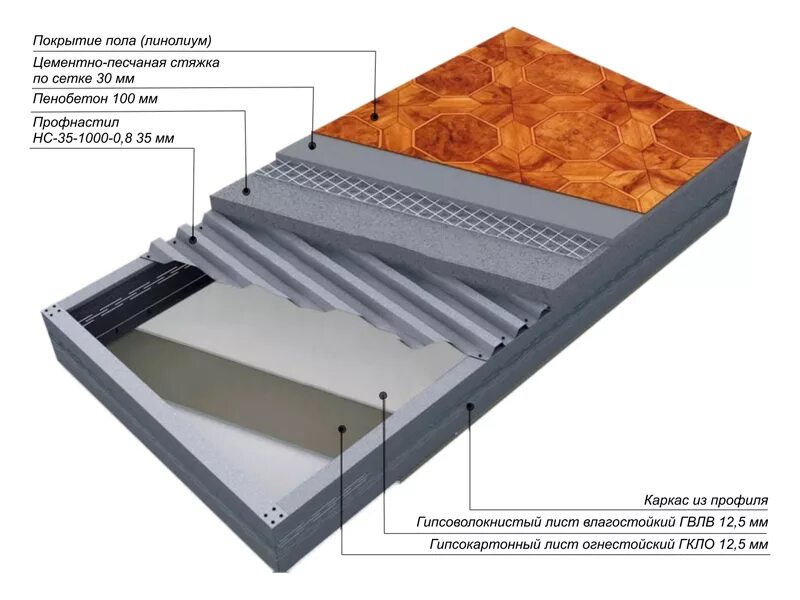 Покрытие пола (линолиум)

Цементно-песчаная стяжка по сетке 30 мм

Пенобетон 100 мм

Профнастил НС-35-1000-0,8 35 мм

Каркас из профиля

Гипсоволокнистый лист влагостойкий ГВЛВ 12,5 мм

Гипсокартонный лист огнестойский ГКЛО 12,5 мм