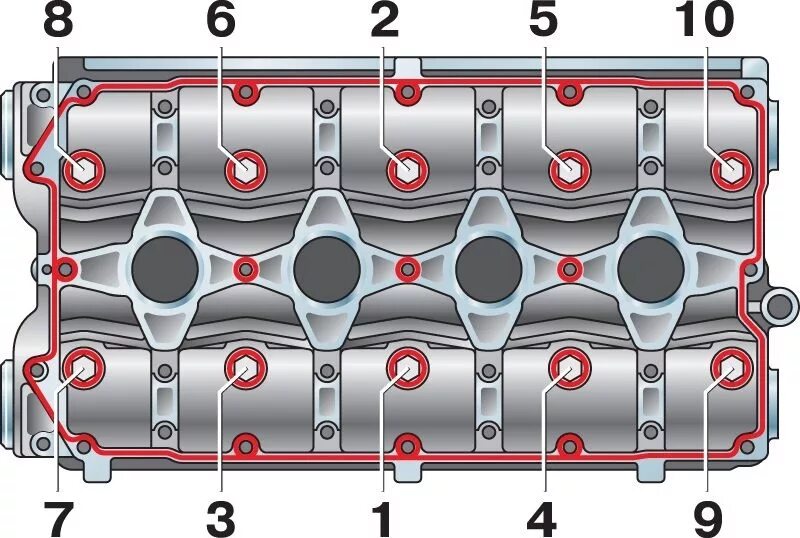 8 6 2 5 10

7 3 1 4 9