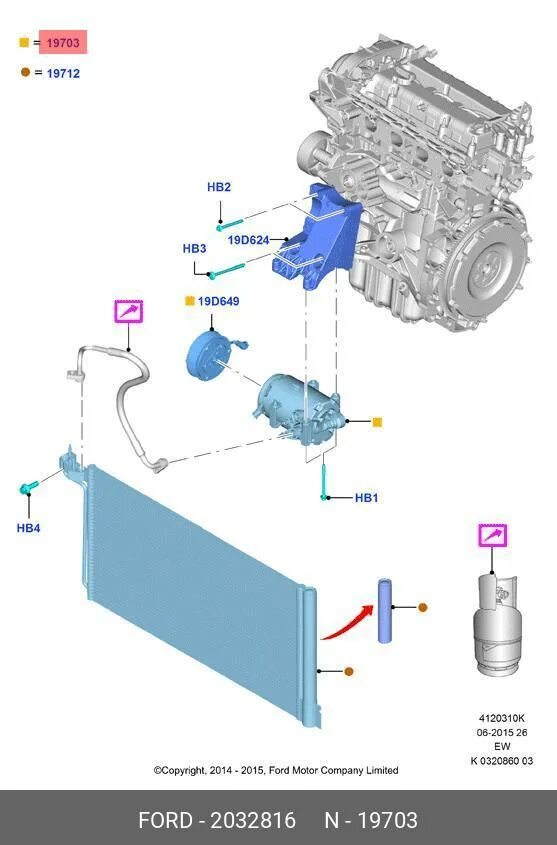 = 19703

= 19712

HB2

19D624

HB3

19D649

HB1

HB4

4120310K
06-2015 26
EW
K 0320860 03

©Copyright, 2014 - 2015, Ford Motor Company Limited

FORD - 2032816 N - 19703