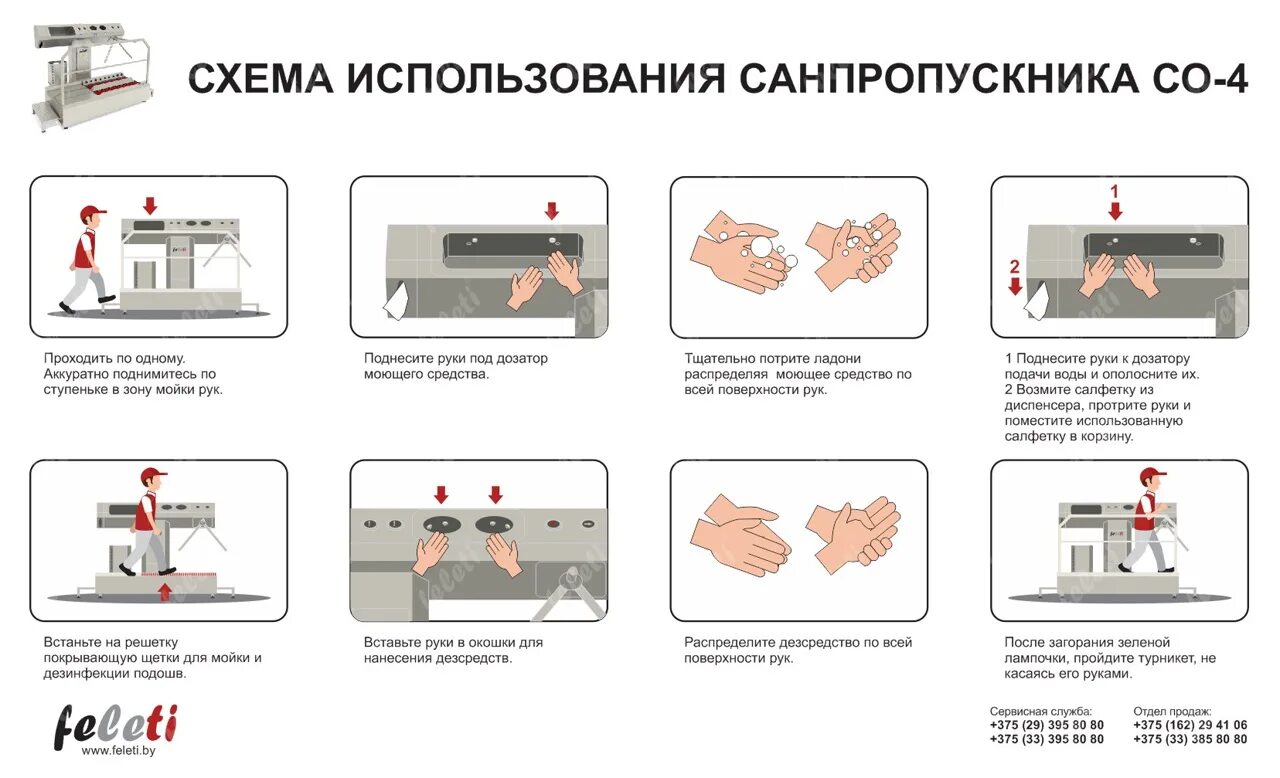 СХЕМА ИСПОЛЬЗОВАНИЯ САНПРОПУСКНИКА СО-4

Проходить по одному. Аккуратно поднимитесь по ступеньке в зону мойки рук.

Поднесите руки под дозатор моющего средства.

Тщательно потрите ладони распределяя моющее средство по всей поверхности рук.

1
2

1 Поднесите руки к дозатору подачи воды и ополосните их.
2 Возмите салфетку из диспенсера, протрите руки и поместите использованную салфетку в корзину.

Встаньте на решетку покрывающую щетки для мойки и дезинфекции подошв.

Вставьте руки в окошки для нанесения дезсредств.

Распределите дезсредство по всей поверхности рук.

После загорания зеленой лампочки, пройдите турникет, не касаясь его руками.

feleti
www.feleti.by

Сервисная служба:
+375 (29) 395 80 80
+375 (33) 395 80 80

Отдел продаж:
+375 (162) 29 41 06
+375 (33) 385 80 80