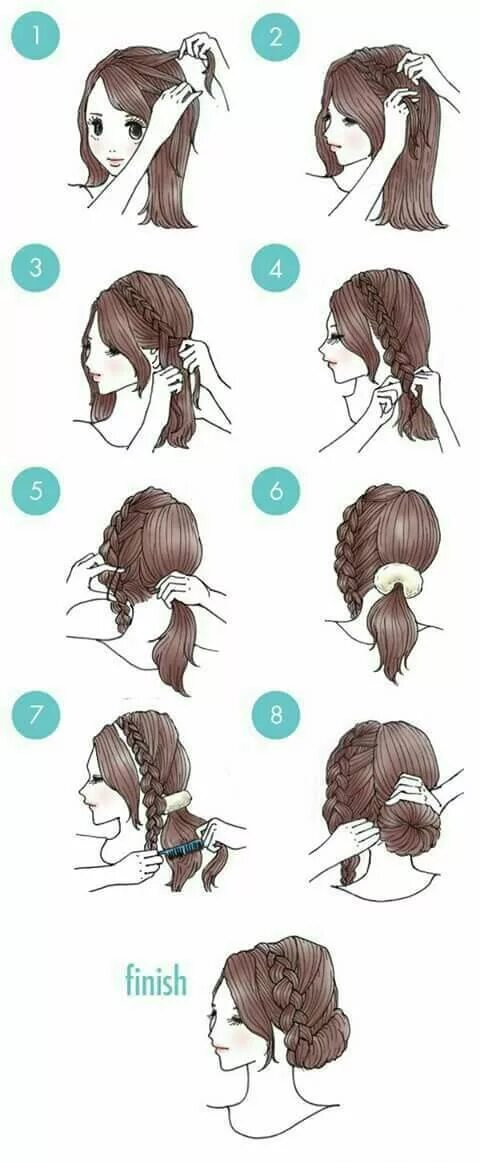 1
2
3
4
5
6
7
8
finish