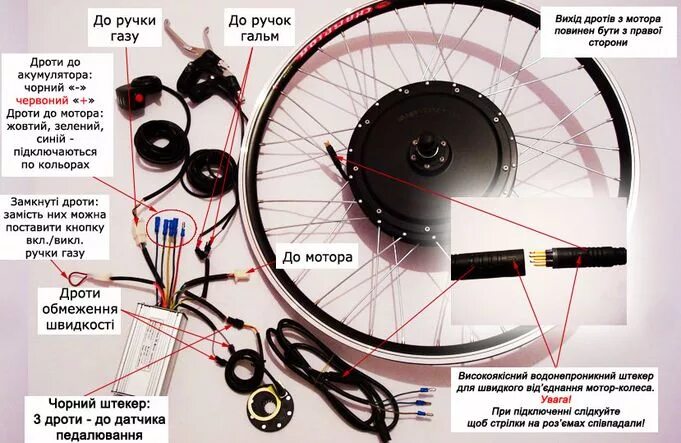 До ручки газу

До ручок гальм

Вихід дротів з мотора повинен бути з правої сторони

Дроти до акумулятора: чорний «-» червоний «+»
Дроти до мотора: жовтий, зелений, синій - підключаються по кольорах

Замкнуті дроти: замість них можна поставити кнопку вкл./викл. ручки газу

До мотора

Дроти обмеження швидкості

Чорний штекер: 3 дроти - до датчика педалювання

Високоякісний водонепроникний штекер для швидкого від'єднання мотор-колеса.
Увага!
При підключенні слідкуйте щоб стрілки на роз'ємах співпадали!