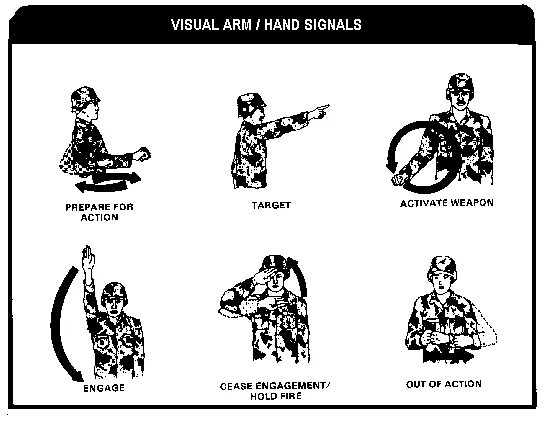 VISUAL ARM / HAND SIGNALS

PREPARE FOR ACTION

TARGET

ACTIVATE WEAPON

ENGAGE

CEASE ENGAGEMENT/ HOLD FIRE

OUT OF ACTION