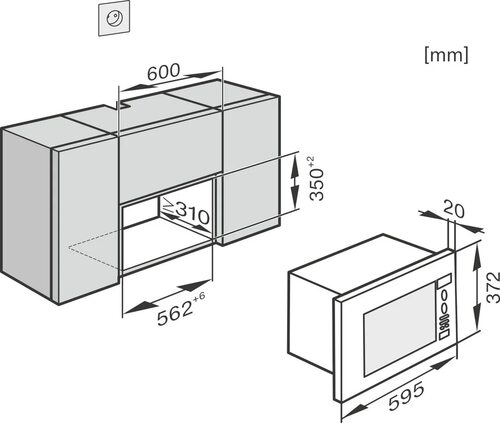 [mm]

600

$350^{+2}$

≥310

$562^{+6}$

20

372

595