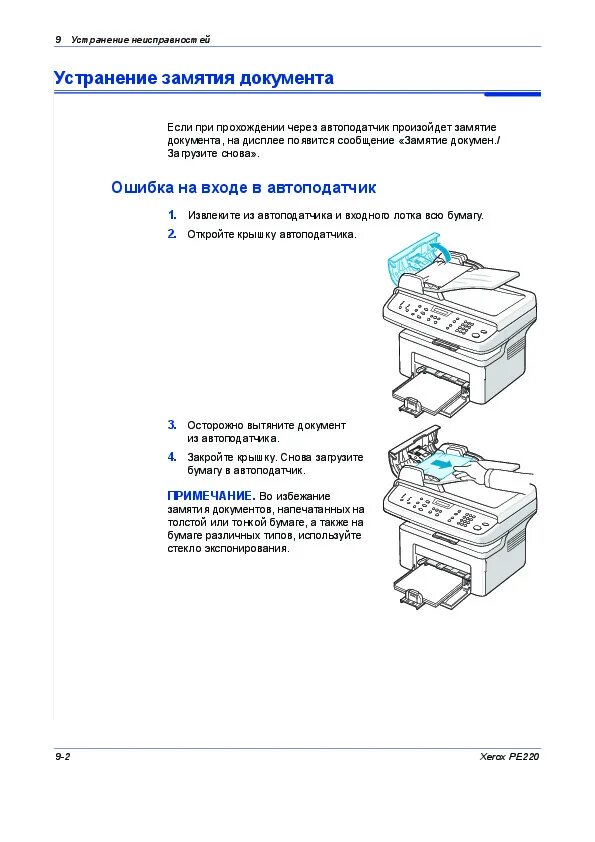 9 Устранение неисправностей

Устранение замятия документа

Если при прохождении через автоподатчик произойдет замятие документа, на дисплее появится сообщение «Замятие докумен./ Загрузите снова».

Ошибка на входе в автоподатчик

1. Извлеките из автоподатчика и входного лотка всю бумагу.

2. Откройте крышку автоподатчика.

3. Осторожно вытяните документ из автоподатчика.

4. Закройте крышку. Снова загрузите бумагу в автоподатчик.

ПРИМЕЧАНИЕ. Во избежание замятия документов, напечатанных на толстой или тонкой бумаге, а также на бумаге различных типов, используйте стекло экспонирования.

9-2

Xerox PE220