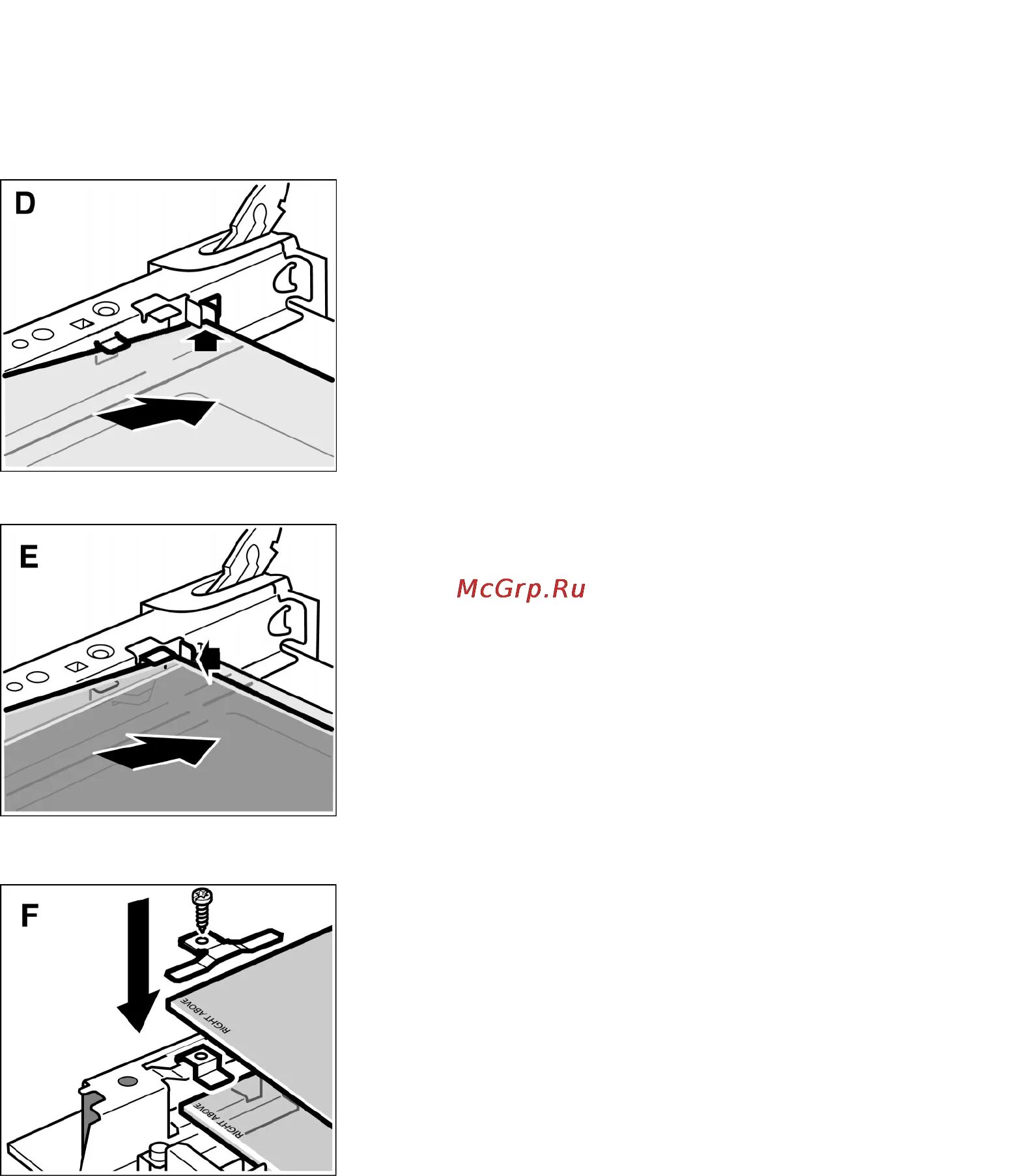 D

E

McGrp.Ru

F

RIGHT ABOVE

RIGHT ABOVE