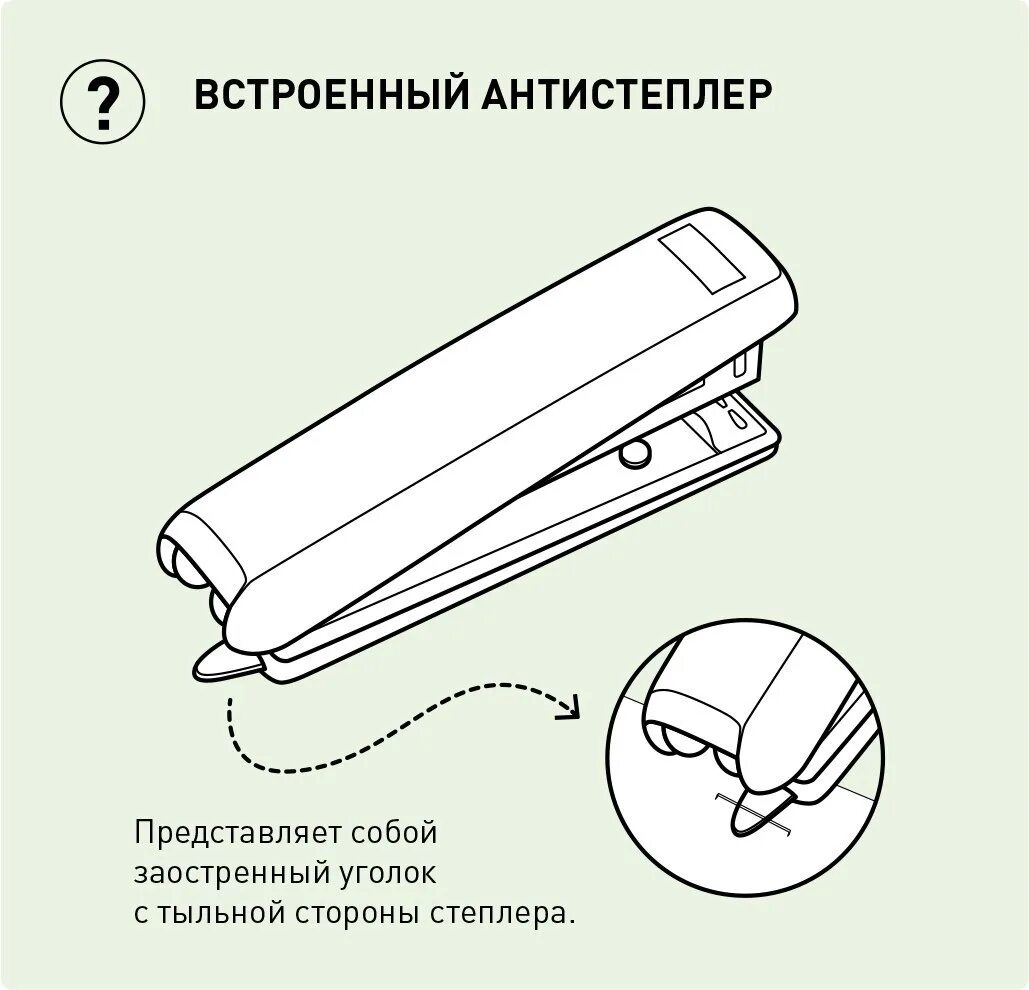 ?

ВСТРОЕННЫЙ АНТИСТЕПЛЕР

Представляет собой заостренный уголок с тыльной стороны степлера.