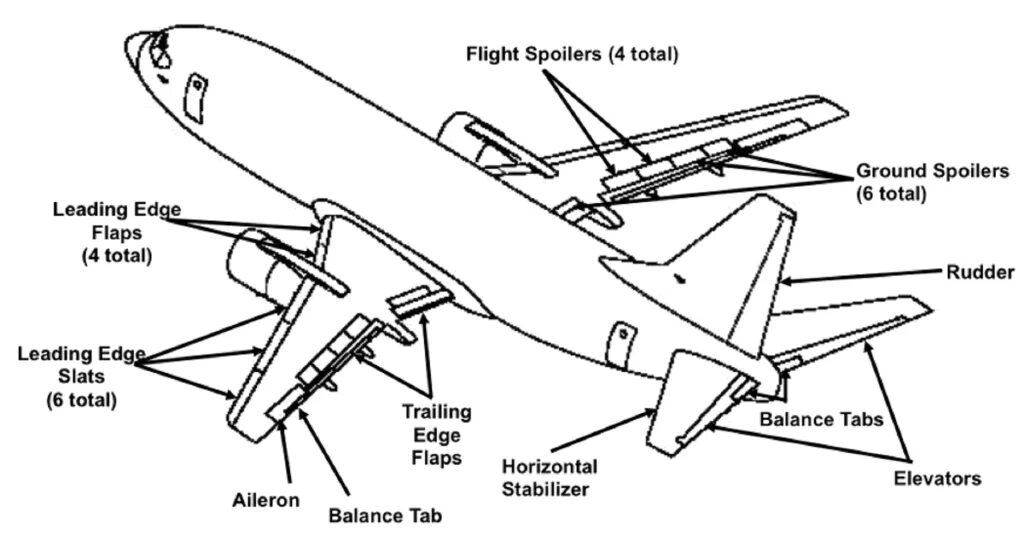 Flight Spoilers (4 total)

Ground Spoilers (6 total)

Leading Edge Flaps (4 total)

Rudder

Leading Edge Slats (6 total)

Trailing Edge Flaps

Balance Tabs

Horizontal Stabilizer

Elevators

Aileron

Balance Tab