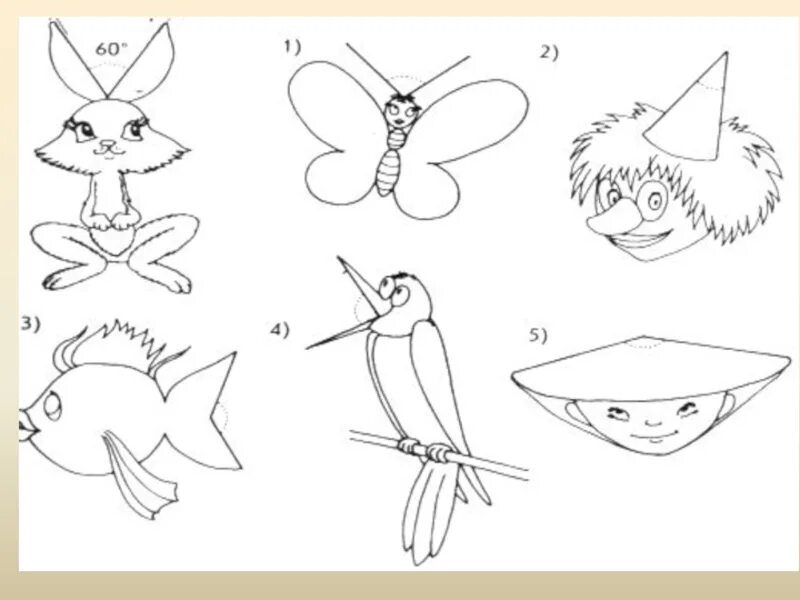 60°

1)

2)

3)

4)

5)