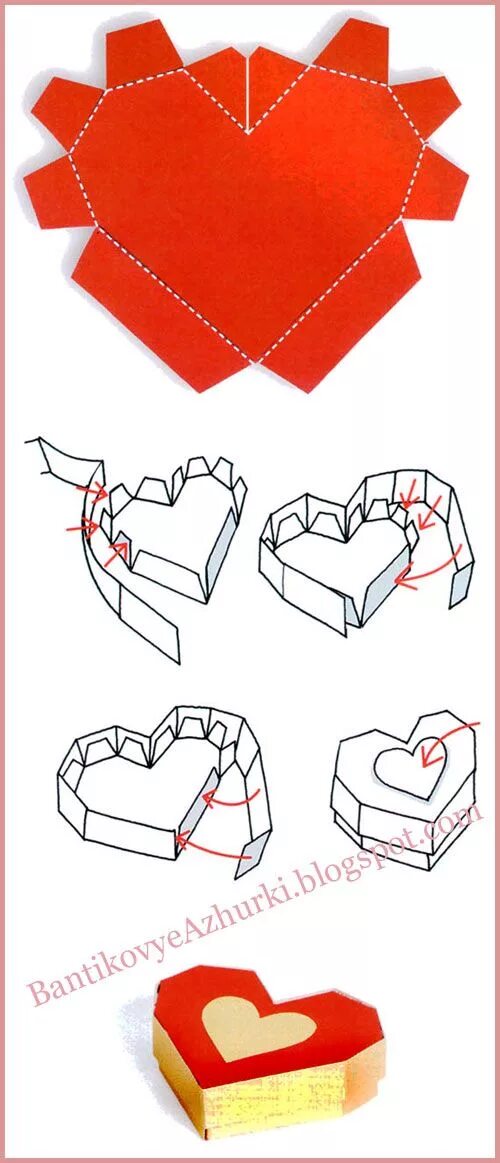 BantikovyeAzhurki.blogspot.com