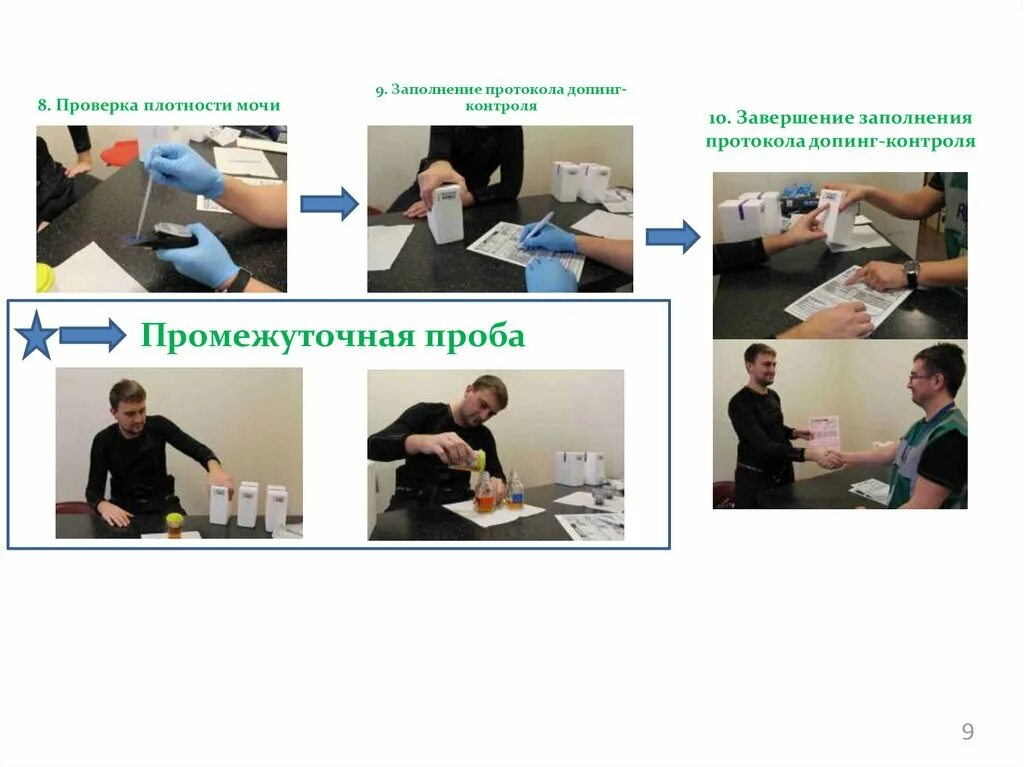 8. Проверка плотности мочи

9. Заполнение протокола допинг-контроля

10. Завершение заполнения протокола допинг-контроля

Промежуточная проба

9