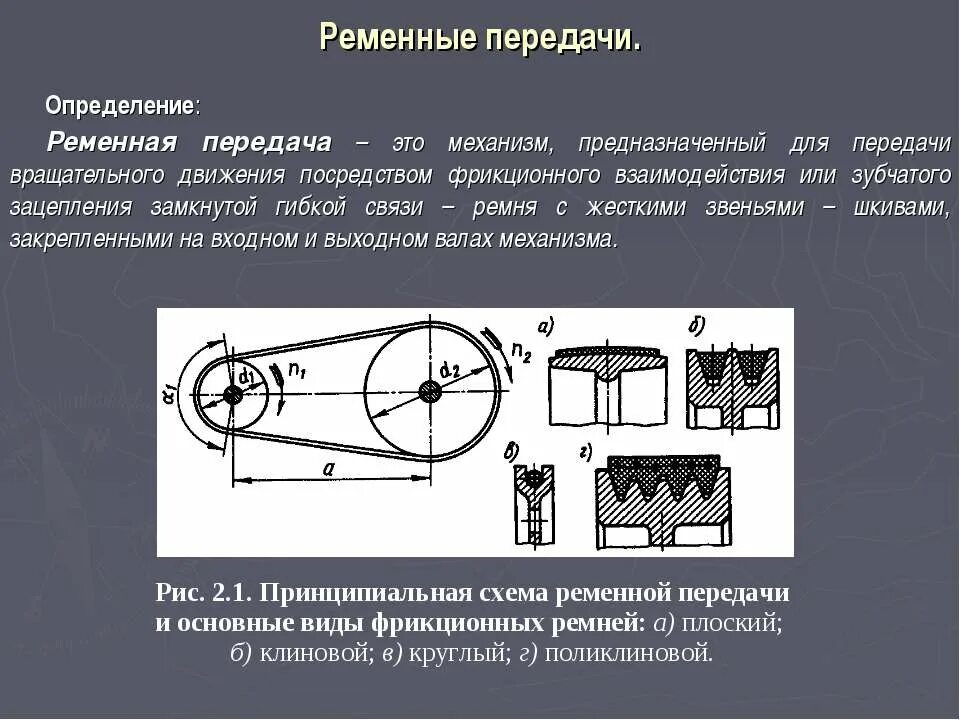 Ременные передачи.

Определение:

Ременная передача – это механизм, предназначенный для передачи вращательного движения посредством фрикционного взаимодействия или зубчатого зацепления замкнутой гибкой связи – ремня с жесткими звеньями – шкивами, закрепленными на входном и выходном валах механизма.

$\alpha_1$ $d_1$ $n_1$ $d_2$ $n_2$ $a$ а) б) в) г)

Рис. 2.1. Принципиальная схема ременной передачи и основные виды фрикционных ремней: а) плоский; б) клиновой; в) круглый; г) поликлиновой.