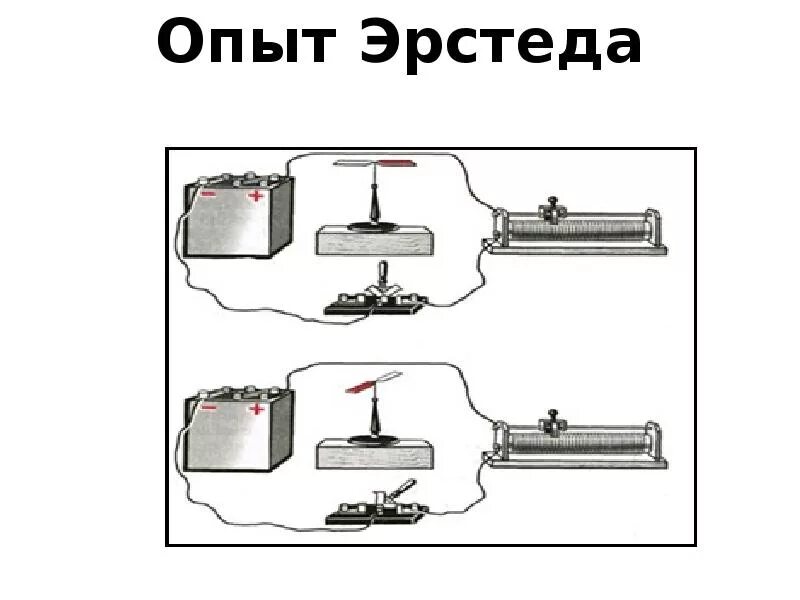 Опыт Эрстеда

− +

− +