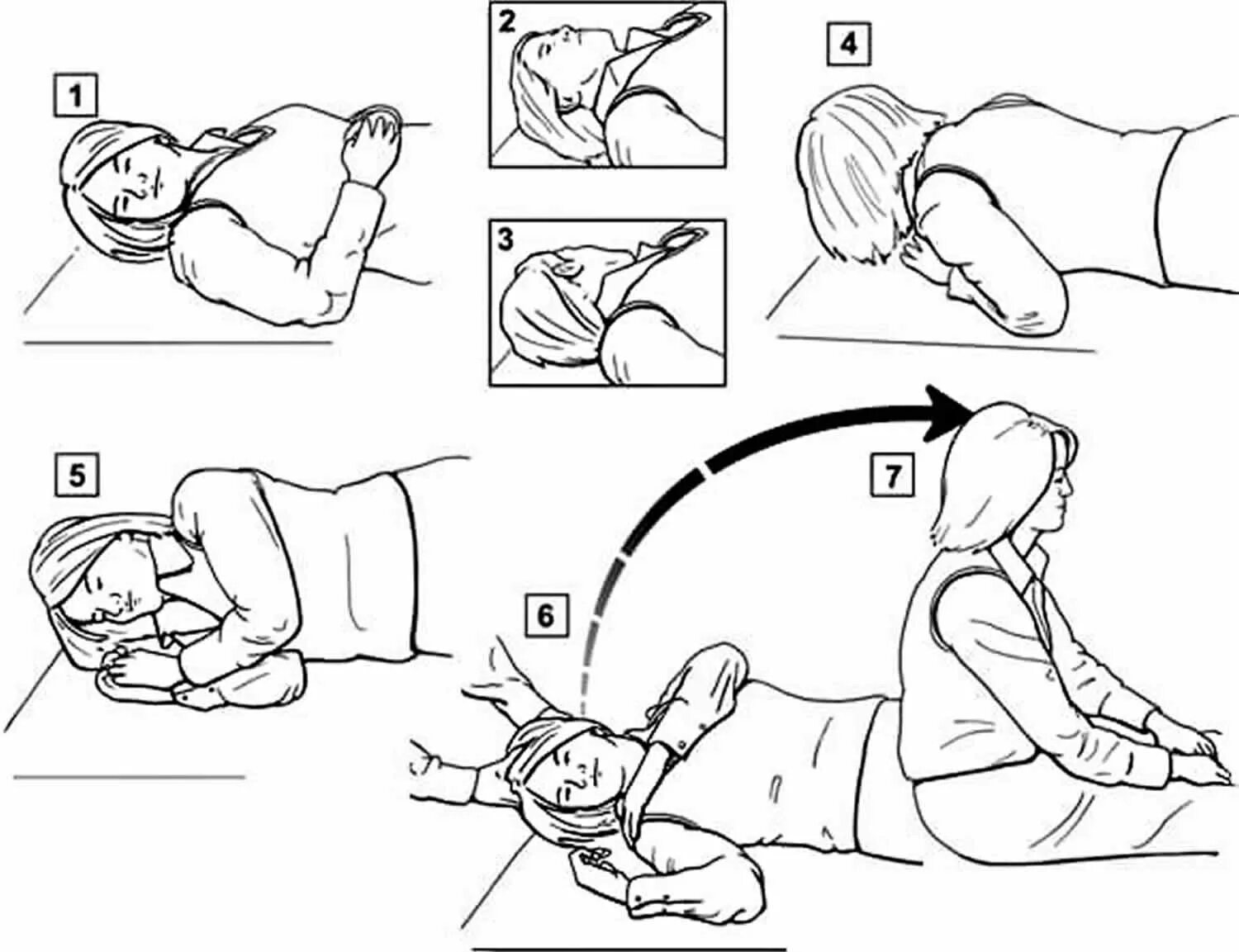 1

2

3

4

5

6

7