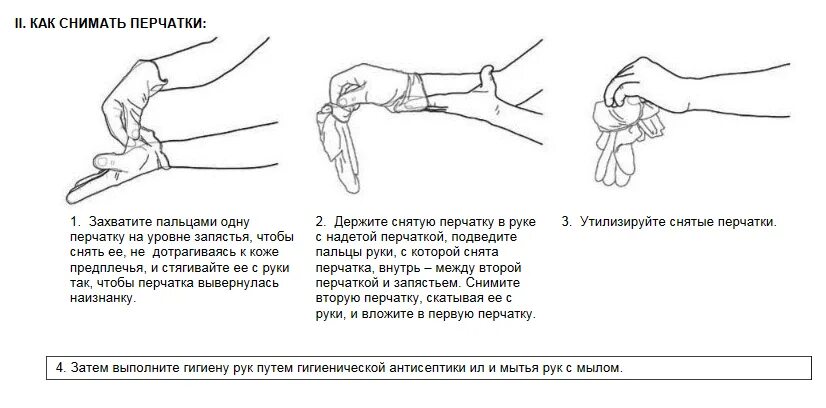 II. КАК СНИМАТЬ ПЕРЧАТКИ:

1. Захватите пальцами одну перчатку на уровне запястья, чтобы снять ее, не дотрагиваясь к коже предплечья, и стягивайте ее с руки так, чтобы перчатка вывернулась наизнанку.

2. Держите снятую перчатку в руке с надетой перчаткой, подведите пальцы руки, с которой снята перчатка, внутрь – между второй перчаткой и запястьем. Снимите вторую перчатку, скатывая ее с руки, и вложите в первую перчатку.

3. Утилизируйте снятые перчатки.

4. Затем выполните гигиену рук путем гигиенической антисептики ил и мытья рук с мылом.