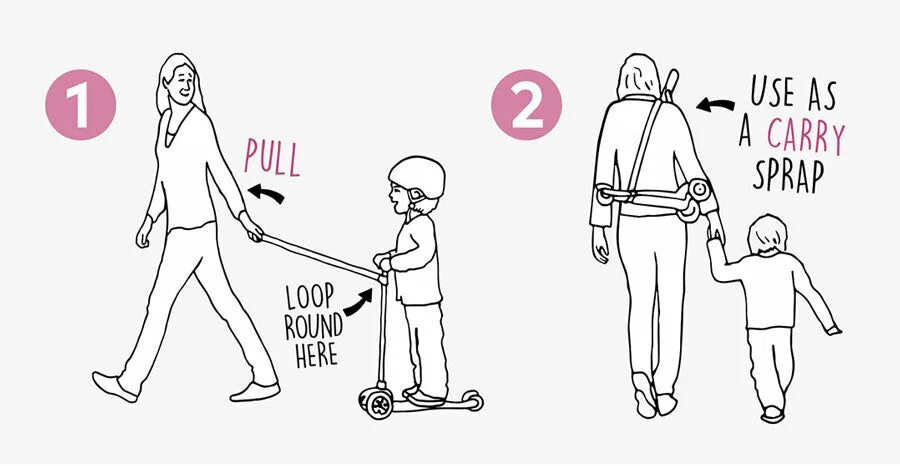 1

PULL

LOOP ROUND HERE

2

USE AS A CARRY SPRAP