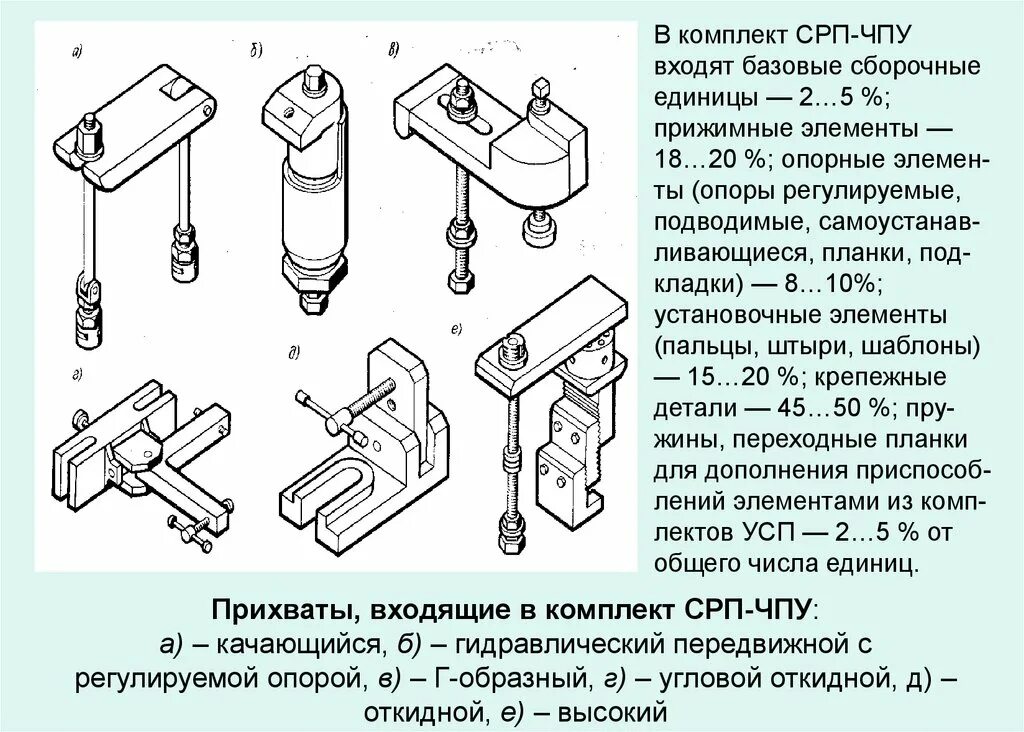 а)

б)

в)

г)

д)

е)

В комплект СРП-ЧПУ входят базовые сборочные единицы — 2…5 %; прижимные элементы — 18…20 %; опорные элементы (опоры регулируемые, подводимые, самоустанавливающиеся, планки, подкладки) — 8…10%; установочные элементы (пальцы, штыри, шаблоны) — 15…20 %; крепежные детали — 45…50 %; пружины, переходные планки для дополнения приспособлений элементами из комплектов УСП — 2…5 % от общего числа единиц.

Прихваты, входящие в комплект СРП-ЧПУ:
а) – качающийся, б) – гидравлический передвижной с регулируемой опорой, в) – Г-образный, г) – угловой откидной, д) – откидной, е) – высокий