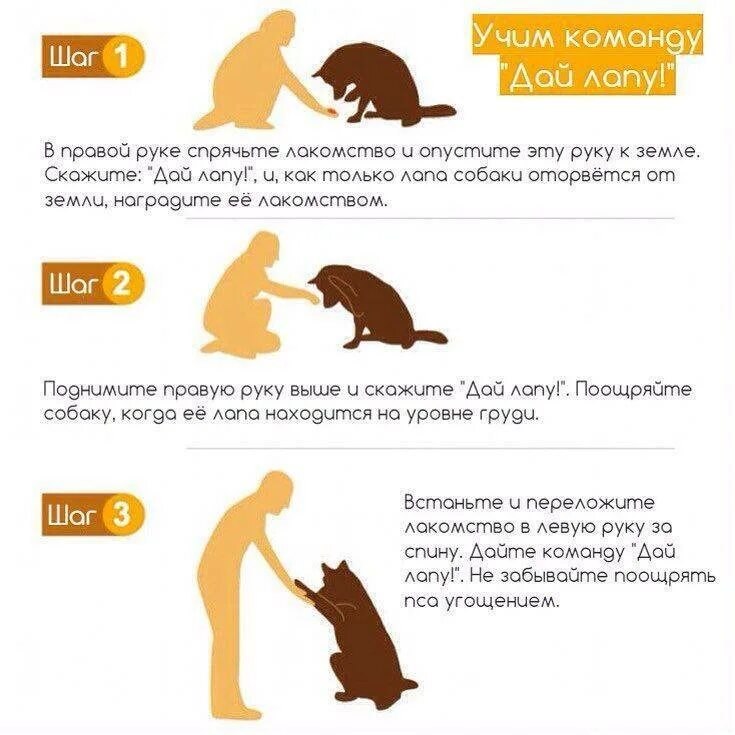 Учим команду "Дай лапу!"

Шаг 1

В правой руке спрячьте лакомство и опустите эту руку к земле. Скажите: "Дай лапу!", и, как только лапа собаки оторвётся от земли, наградите её лакомством.

Шаг 2

Поднимите правую руку выше и скажите "Дай лапу!". Поощряйте собаку, когда её лапа находится на уровне груди.

Шаг 3

Встаньте и переложите лакомство в левую руку за спину. Дайте команду "Дай лапу!". Не забывайте поощрять пса угощением.