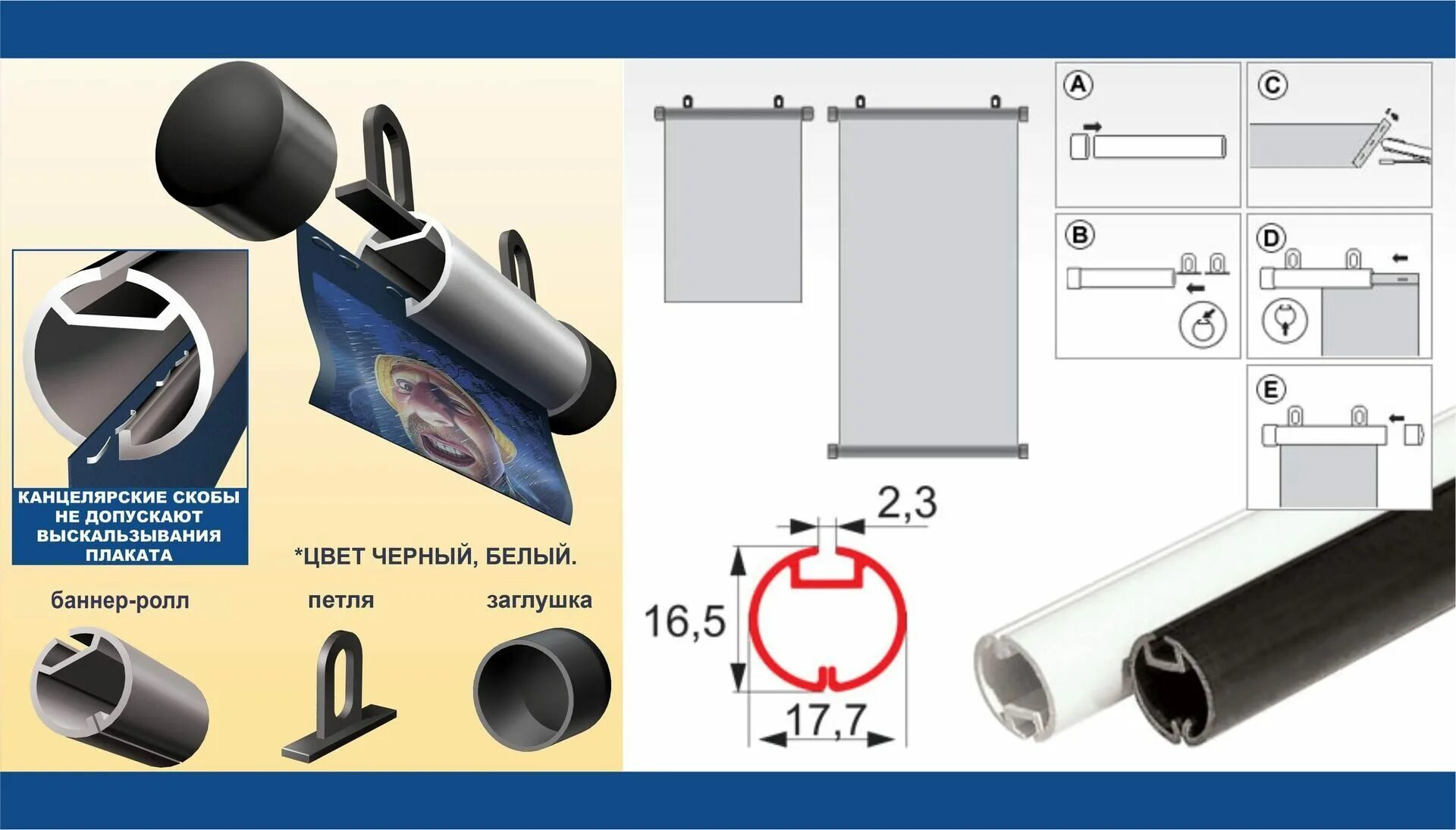 КАНЦЕЛЯРСКИЕ СКОБЫ НЕ ДОПУСКАЮТ ВЫСКАЛЬЗЫВАНИЯ ПЛАКАТА

*ЦВЕТ ЧЕРНЫЙ, БЕЛЫЙ.

баннер-ролл

петля

заглушка

A

C

B

D

E

2,3

16,5

17,7