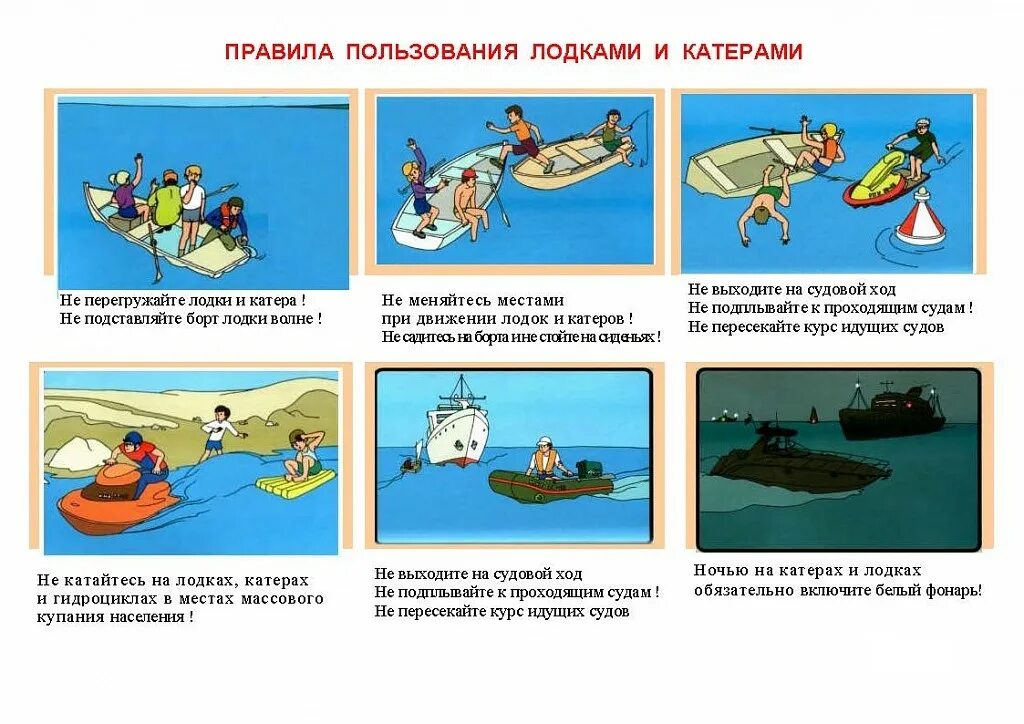 ПРАВИЛА ПОЛЬЗОВАНИЯ ЛОДКАМИ И КАТЕРАМИ

Не перегружайте лодки и катера !
Не подставляйте борт лодки волне !

Не меняйтесь местами
при движении лодок и катеров !
Не садитесь на борта и не стойте на сиденьях !

Не выходите на судовой ход
Не подплывайте к проходящим судам !
Не пересекайте курс идущих судов

Не катайтесь на лодках, катерах
и гидроциклах в местах массового
купания населения !

Не выходите на судовой ход
Не подплывайте к проходящим судам !
Не пересекайте курс идущих судов

Ночью на катерах и лодках
обязательно включите белый фонарь!