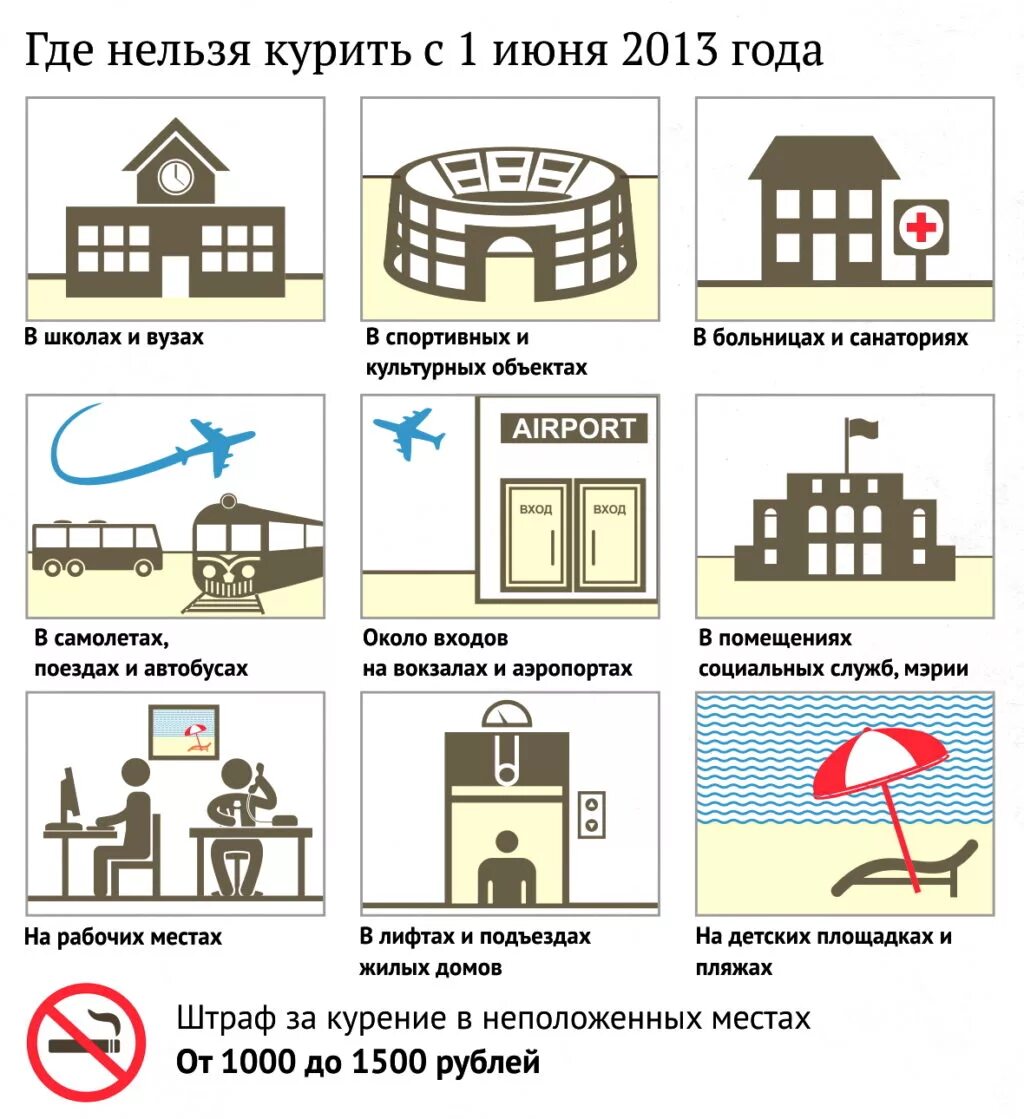 Где нельзя курить с 1 июня 2013 года

В школах и вузах

В спортивных и культурных объектах

В больницах и санаториях

В самолетах, поездах и автобусах

AIRPORT

ВХОД

ВХОД

Около входов на вокзалах и аэропортах

В помещениях социальных служб, мэрии

На рабочих местах

В лифтах и подъездах жилых домов

На детских площадках и пляжах

Штраф за курение в неположенных местах
От 1000 до 1500 рублей