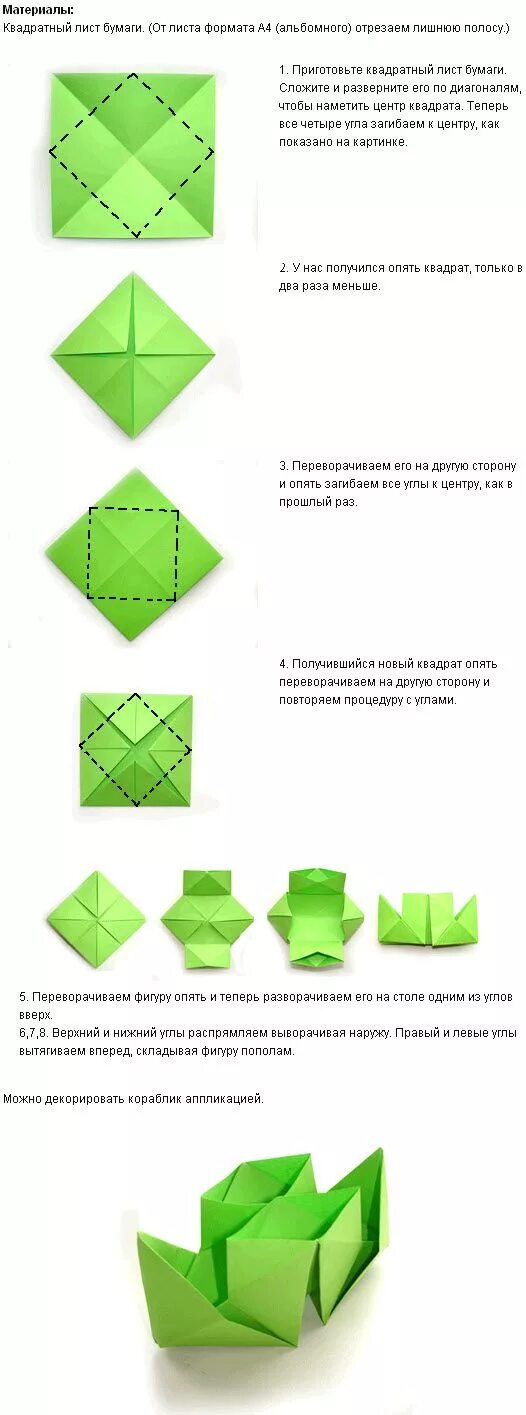 **Материалы:**
Квадратный лист бумаги. (От листа формата А4 (альбомного) отрезаем лишнюю полосу.)

1. Приготовьте квадратный лист бумаги. Сложите и разверните его по диагоналям, чтобы наметить центр квадрата. Теперь все четыре угла загибаем к центру, как показано на картинке.

2. У нас получился опять квадрат, только в два раза меньше.

3. Переворачиваем его на другую сторону и опять загибаем все углы к центру, как в прошлый раз.

4. Получившийся новый квадрат опять переворачиваем на другую сторону и повторяем процедуру с углами.

5. Переворачиваем фигуру опять и теперь разворачиваем его на столе одним из углов вверх.
6,7,8. Верхний и нижний углы распрямляем выворачивая наружу. Правый и левые углы вытягиваем вперед, складывая фигуру пополам.

Можно декорировать кораблик аппликацией.