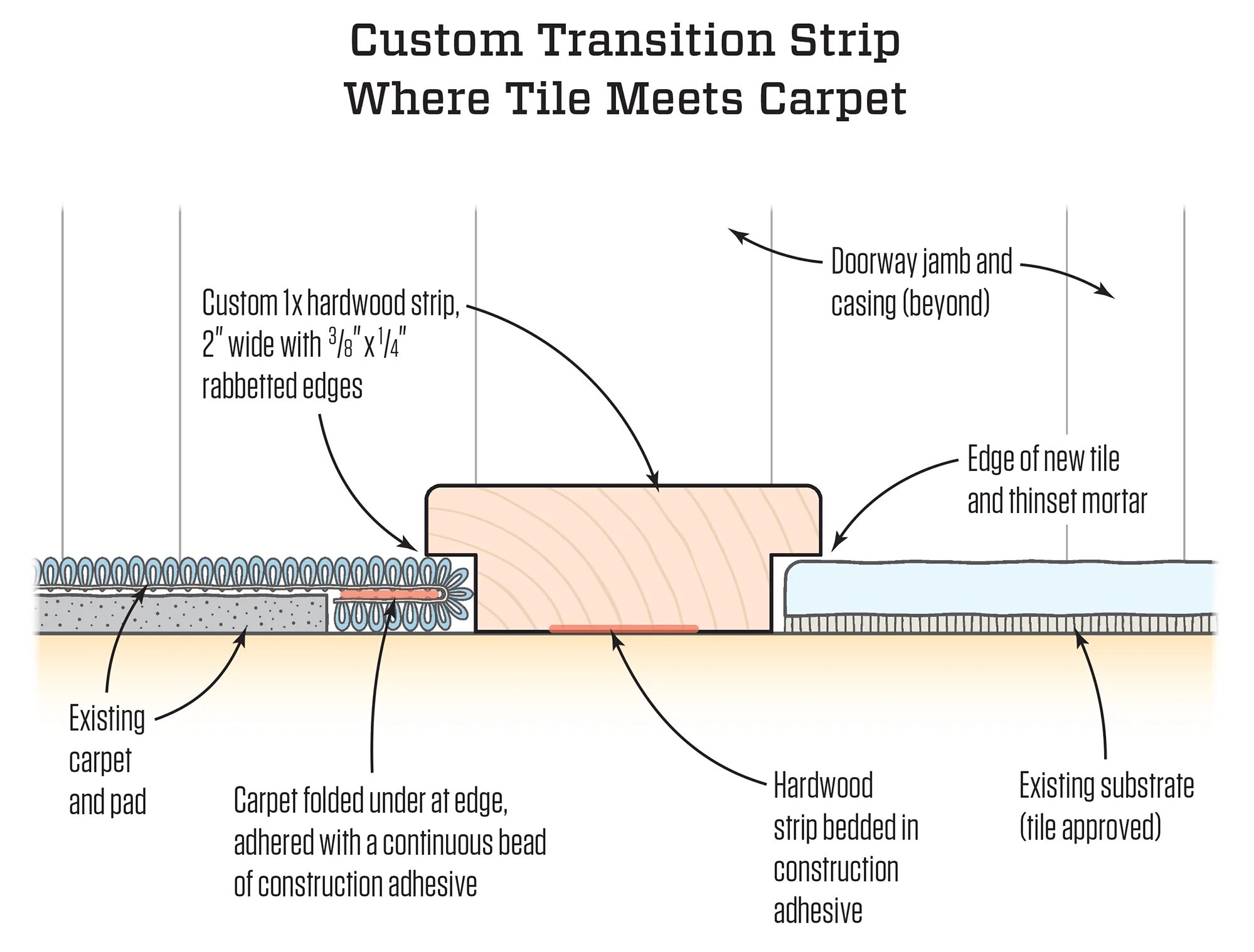 Custom Transition Strip
Where Tile Meets Carpet

Doorway jamb and casing (beyond)

Custom 1x hardwood strip, 2" wide with $\frac{3}{8}$" x $\frac{1}{4}$" rabbetted edges

Edge of new tile and thinset mortar

Existing carpet and pad

Carpet folded under at edge, adhered with a continuous bead of construction adhesive

Hardwood strip bedded in construction adhesive

Existing substrate (tile approved)