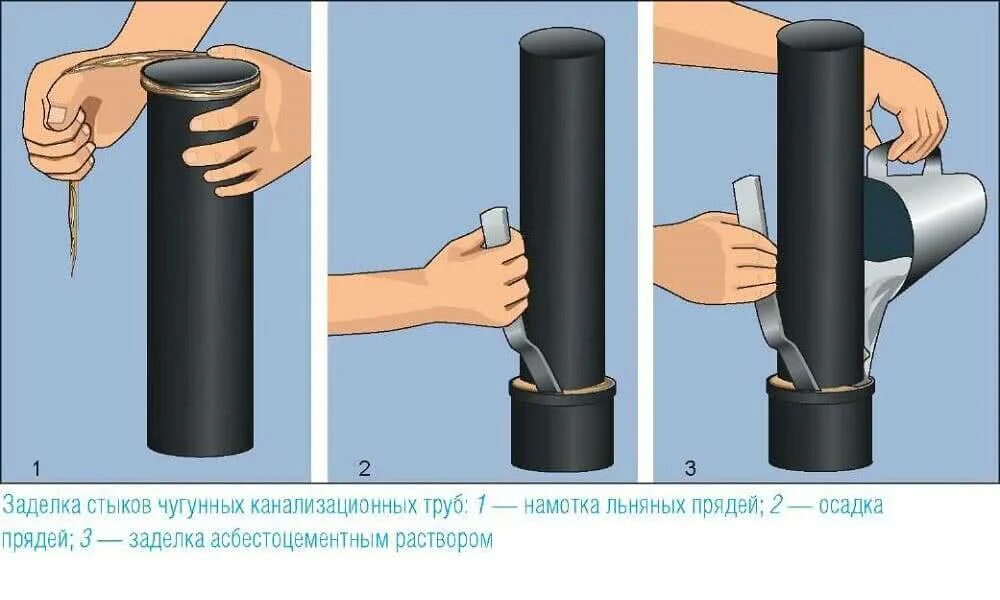 1

2

3

Заделка стыков чугунных канализационных труб: 1 — намотка льняных прядей; 2 — осадка прядей; 3 — заделка асбестоцементным раствором